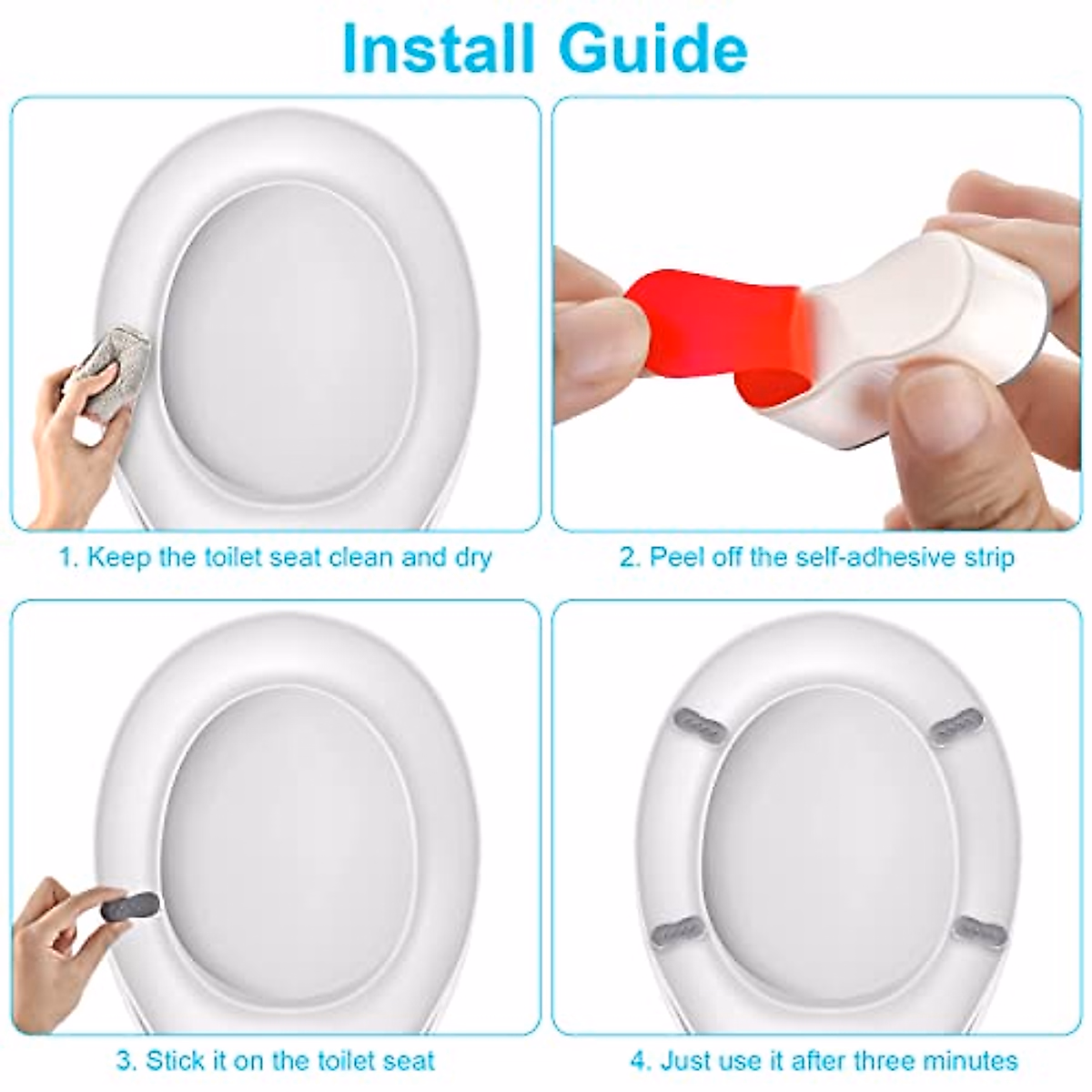 Install Guide

1. Keep the toilet seat clean and dry

2. Peel off the self-adhesive strip

3. Stick it on the toilet seat

4. Just use it after three minutes