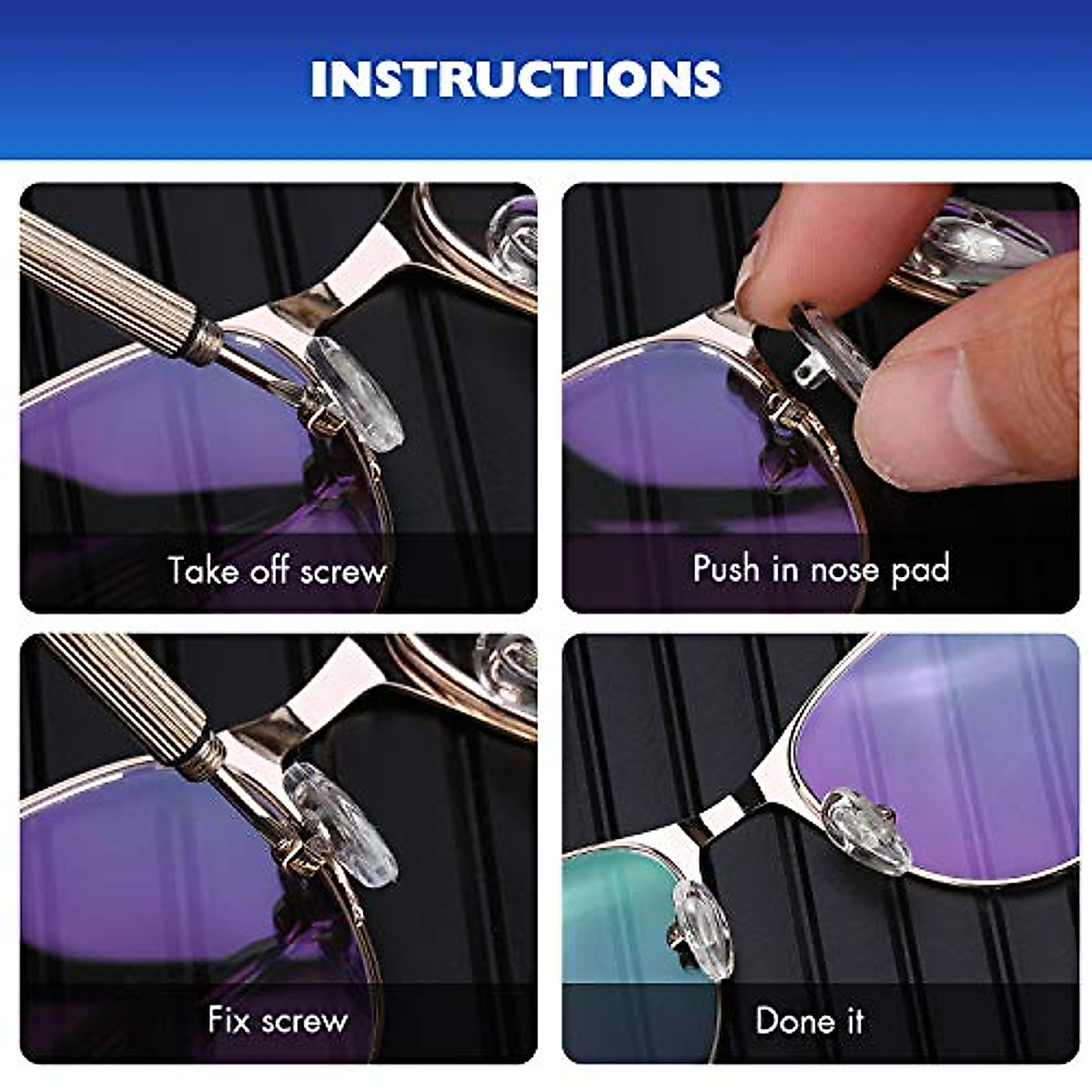 INSTRUCTIONS

Take off screw

Push in nose pad

Fix screw

Done it