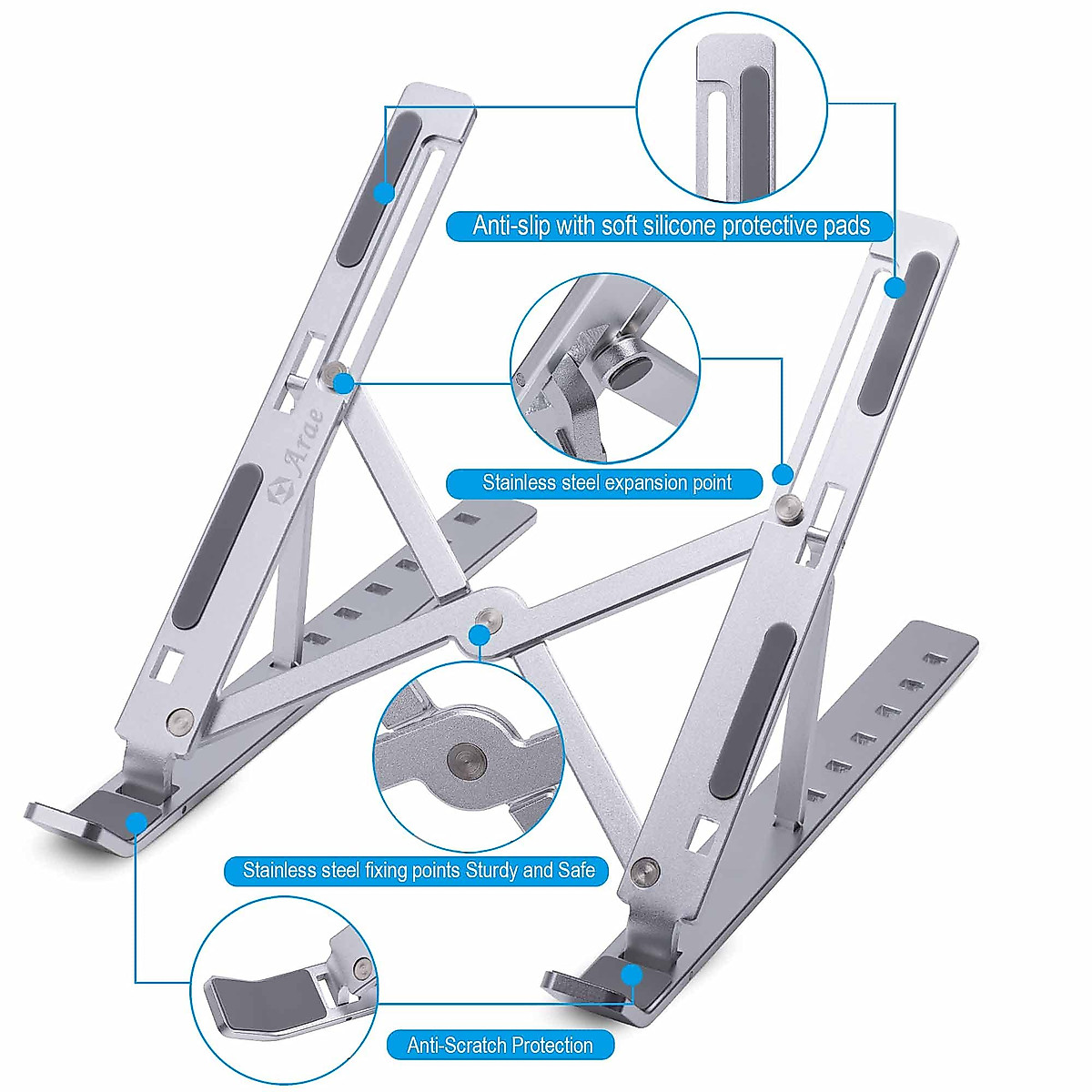 Anti-slip with soft silicone protective pads

Arae

Stainless steel expansion point

Stainless steel fixing points Sturdy and Safe

Anti-Scratch Protection