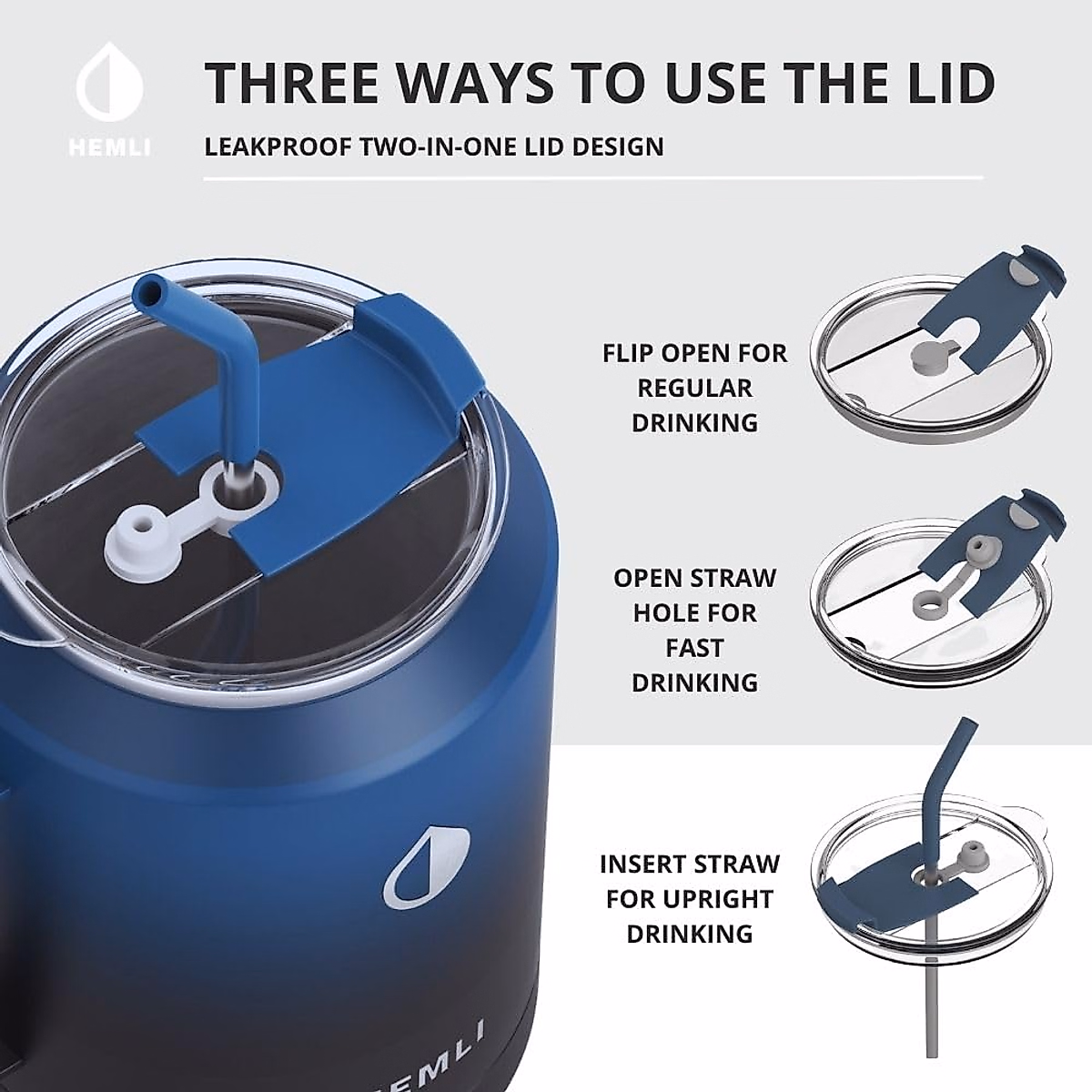 HEMLI

THREE WAYS TO USE THE LID

LEAKPROOF TWO-IN-ONE LID DESIGN

FLIP OPEN FOR REGULAR DRINKING

OPEN STRAW HOLE FOR FAST DRINKING

INSERT STRAW FOR UPRIGHT DRINKING

HEMLI