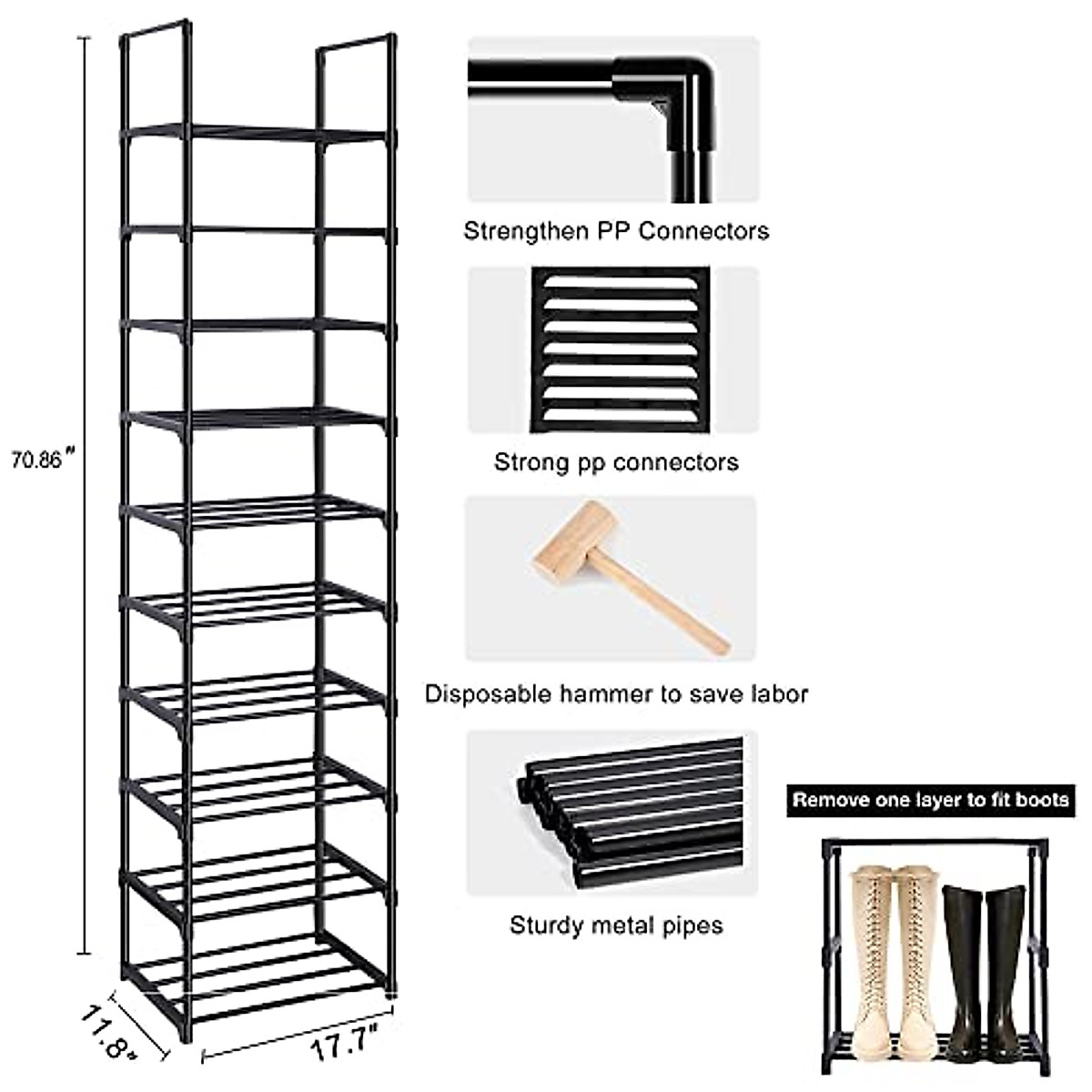 70.86"

11.8"

17.7"

Strengthen PP Connectors

Strong pp connectors

Disposable hammer to save labor

Sturdy metal pipes

Remove one layer to fit boots