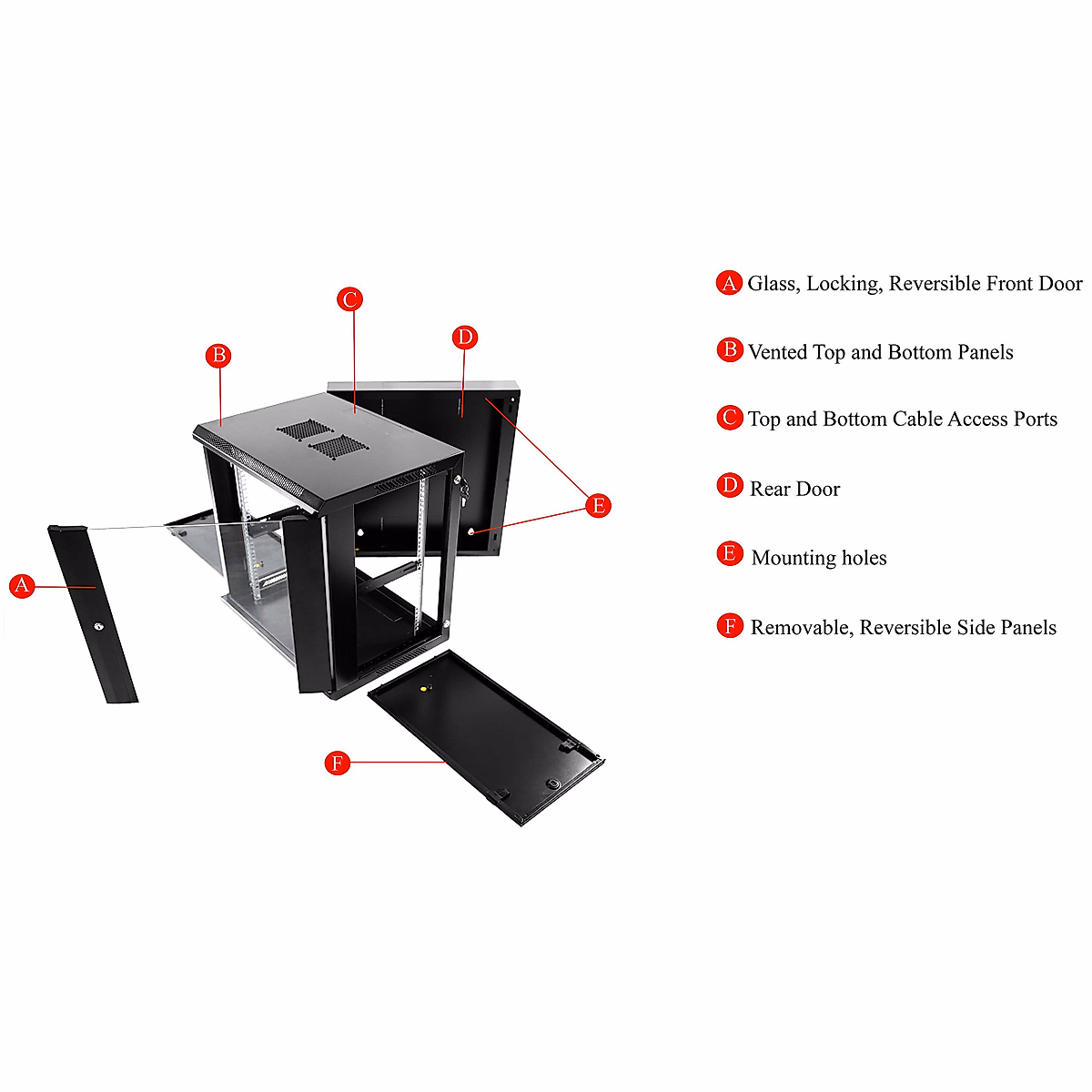 C
D
B
E
A
F

A Glass, Locking, Reversible Front Door

B Vented Top and Bottom Panels

C Top and Bottom Cable Access Ports

D Rear Door

E Mounting holes

F Removable, Reversible Side Panels