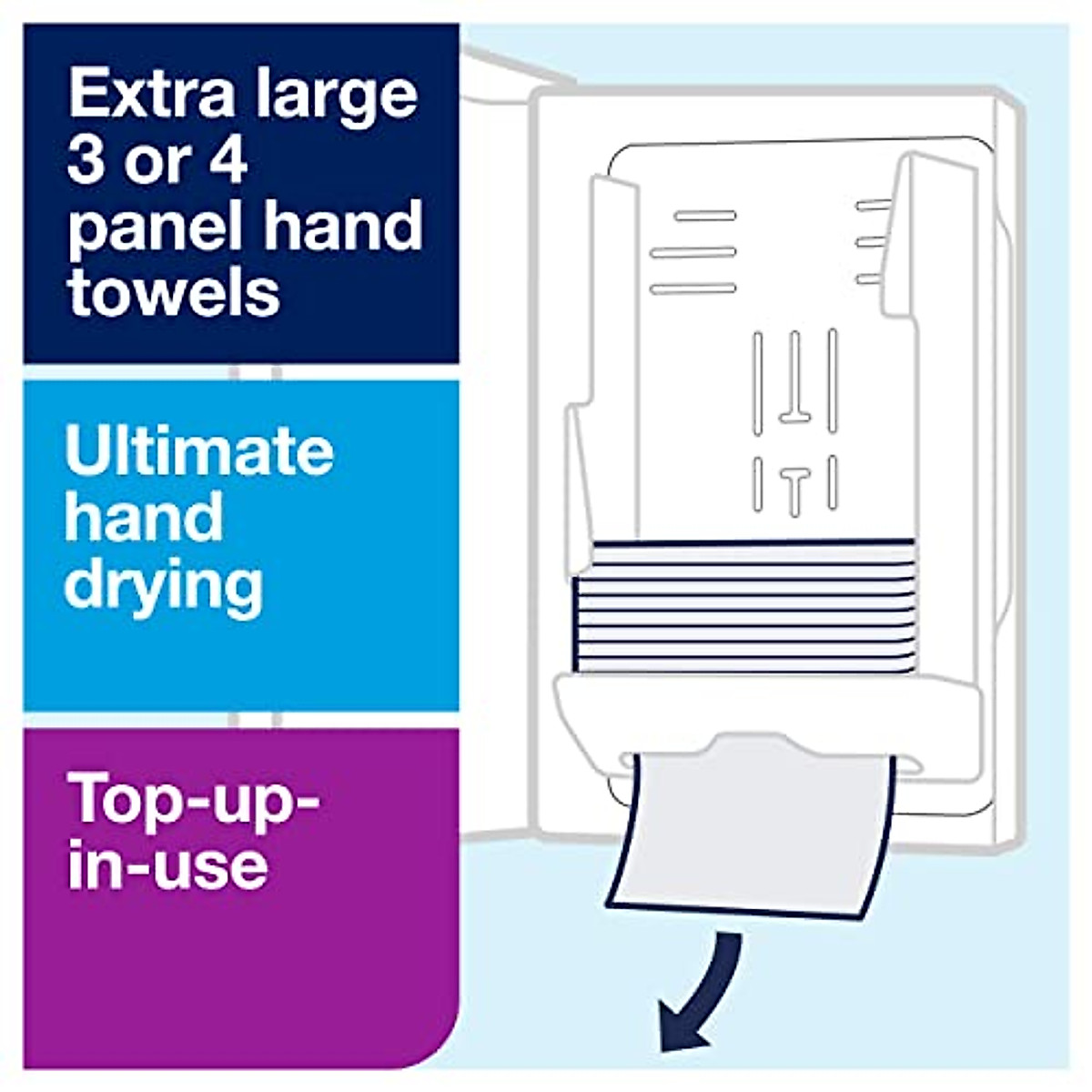 Extra large 3 or 4 panel hand towels

Ultimate hand drying

Top-up-in-use