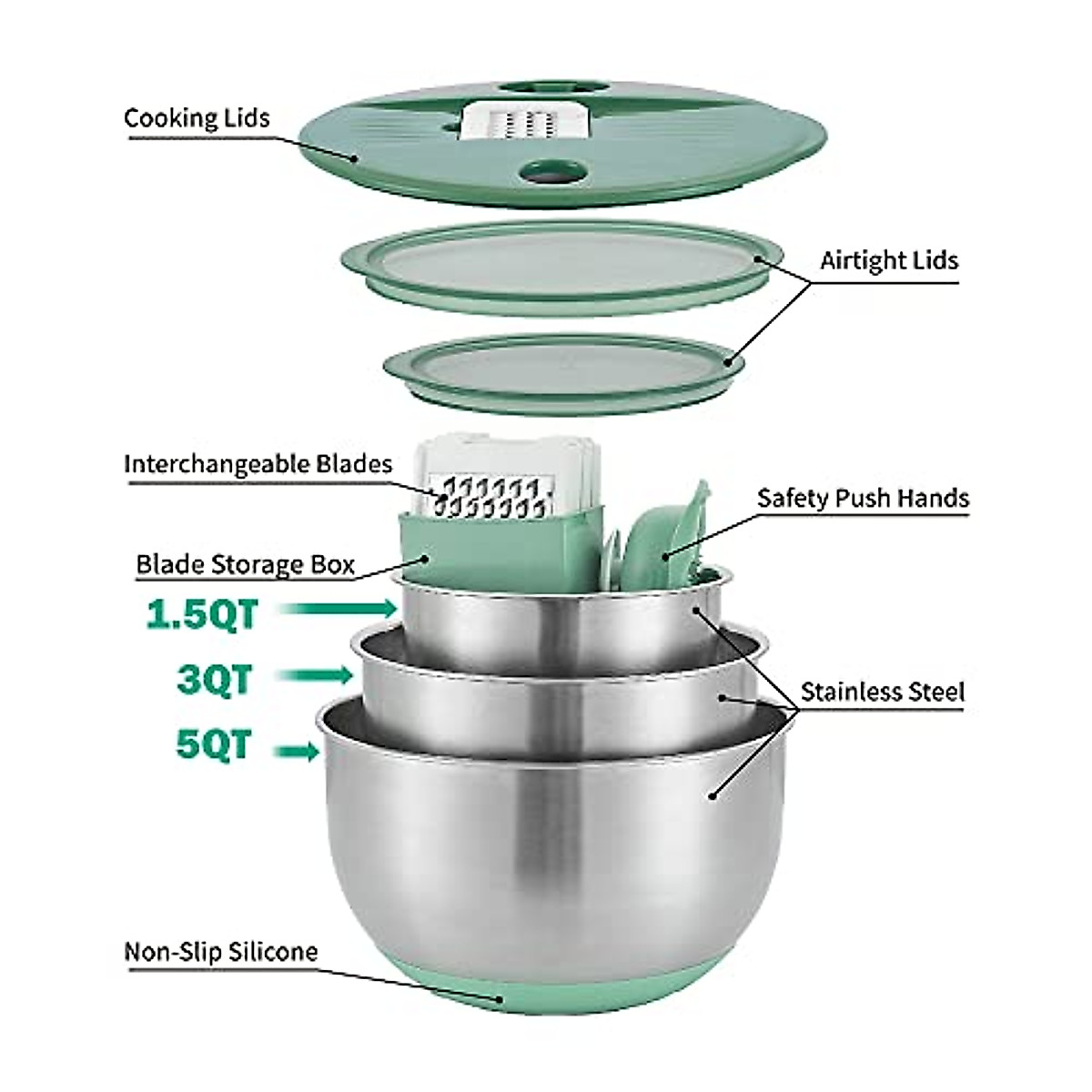 Cooking Lids

Airtight Lids

Interchangeable Blades

Safety Push Hands

Blade Storage Box

1.5QT

3QT

5QT

Stainless Steel

Non-Slip Silicone