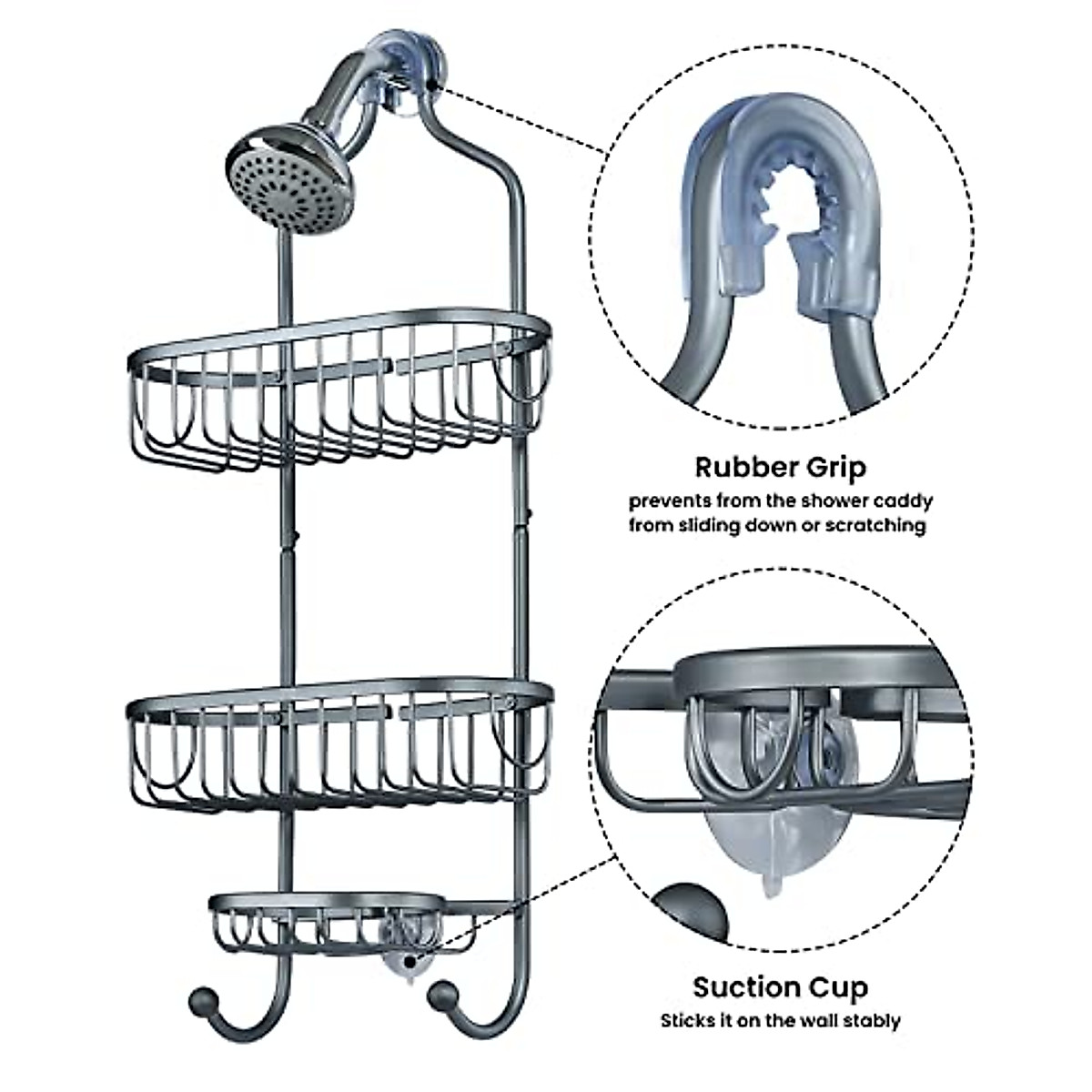 Rubber Grip
prevents from the shower caddy from sliding down or scratching

Suction Cup
Sticks it on the wall stably