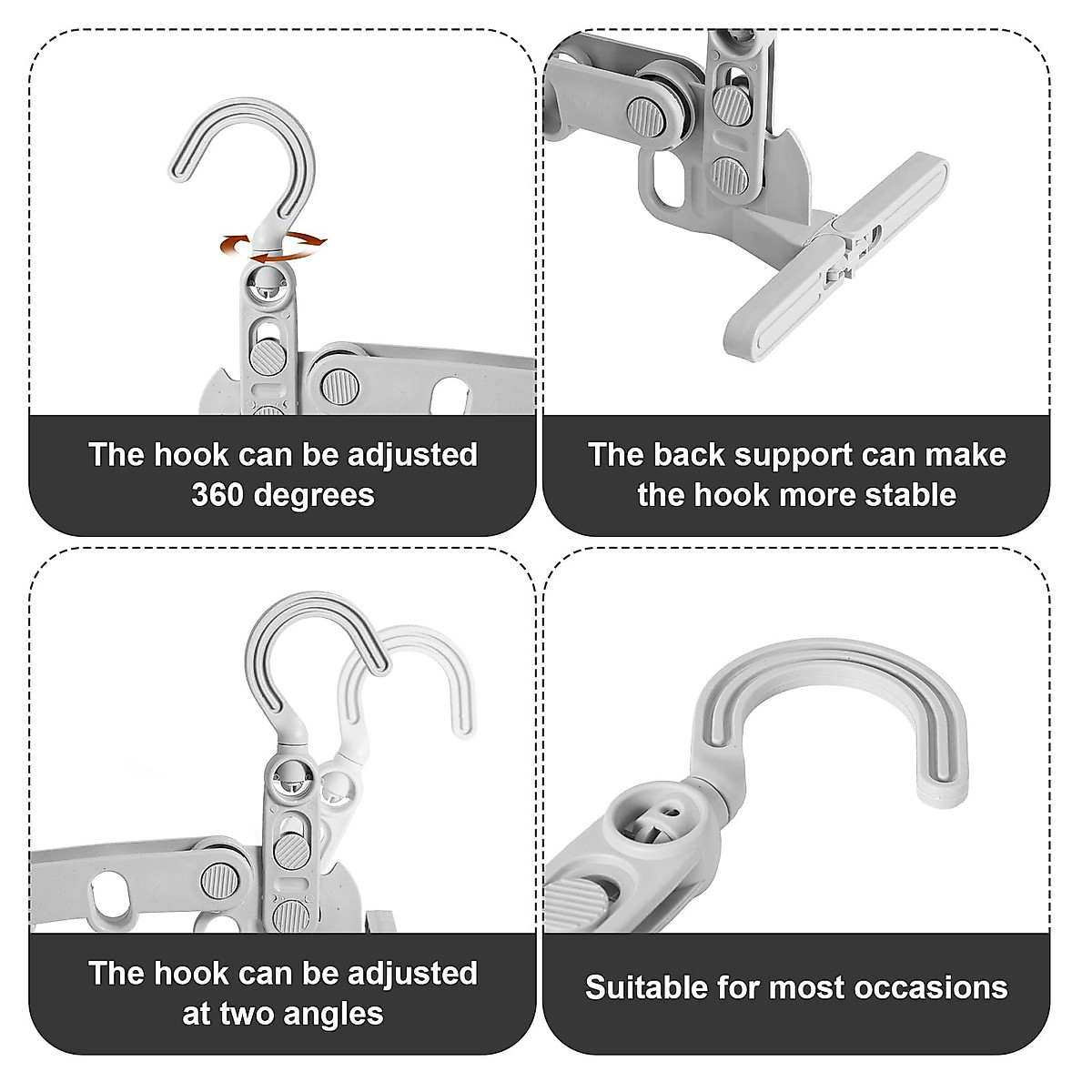 The hook can be adjusted 360 degrees

The back support can make the hook more stable

The hook can be adjusted at two angles

Suitable for most occasions