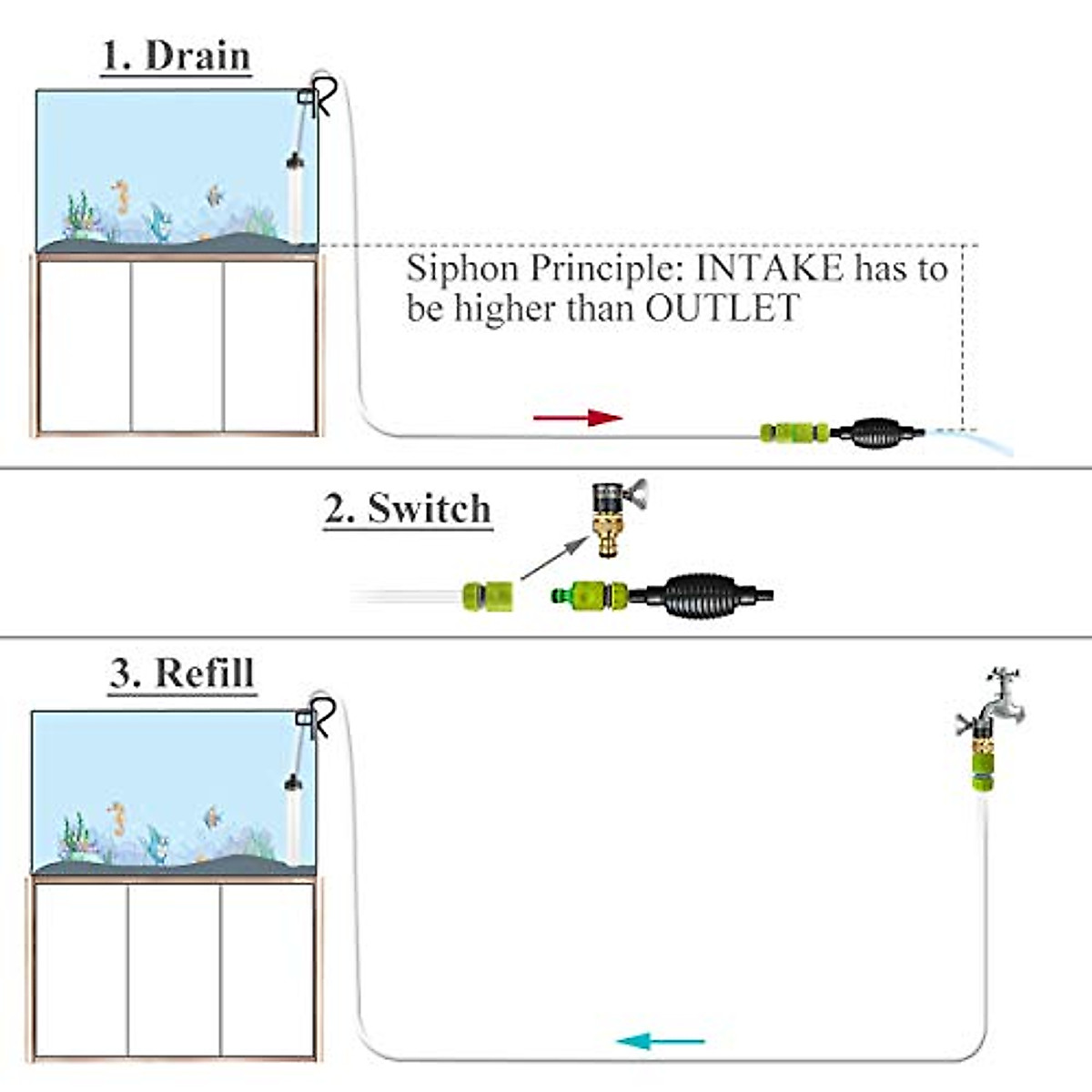 1. Drain

Siphon Principle: INTAKE has to be higher than OUTLET

2. Switch

3. Refill