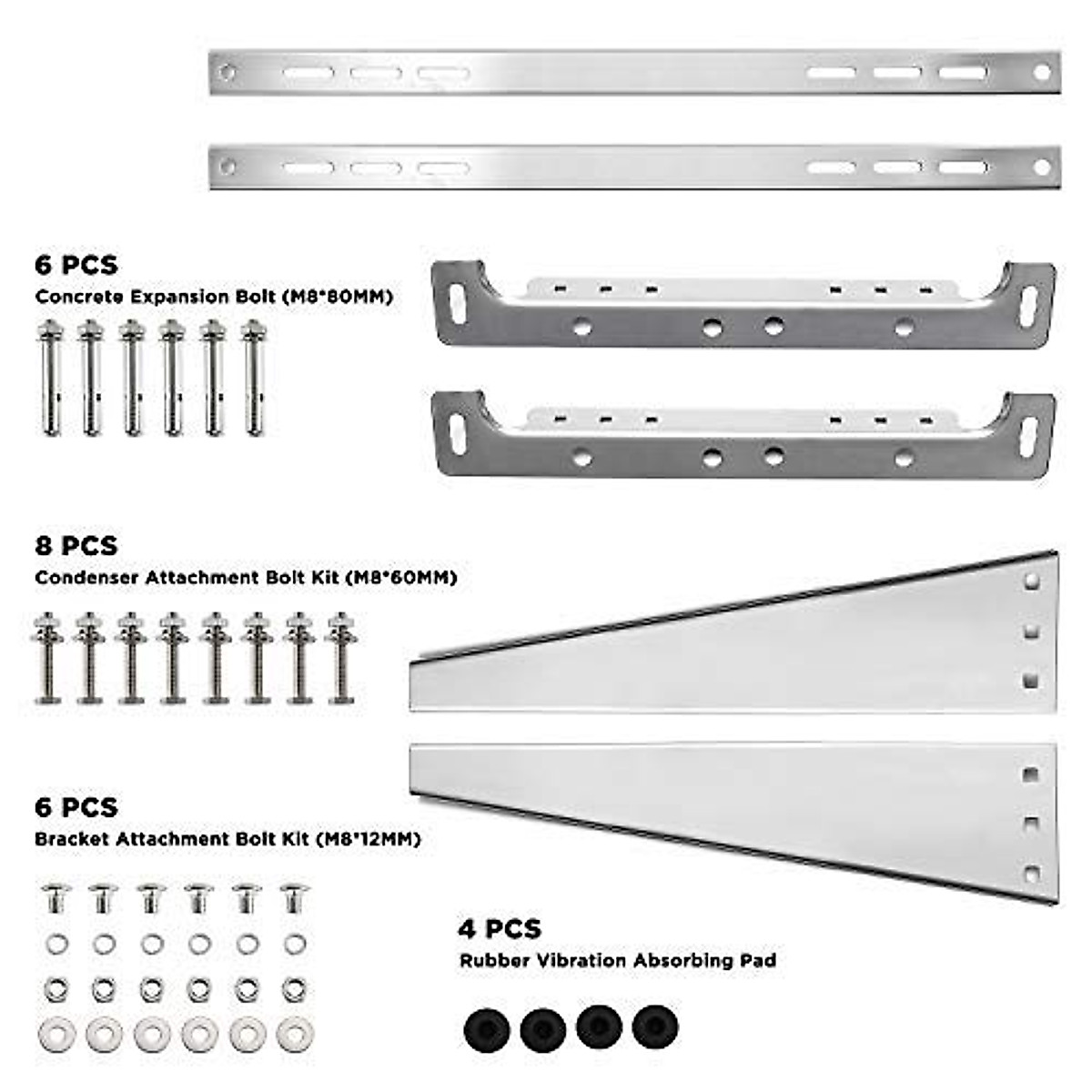 6 PCS
Concrete Expansion Bolt (M8*80MM)

8 PCS
Condenser Attachment Bolt Kit (M8*60MM)

6 PCS
Bracket Attachment Bolt Kit (M8*12MM)

4 PCS
Rubber Vibration Absorbing Pad