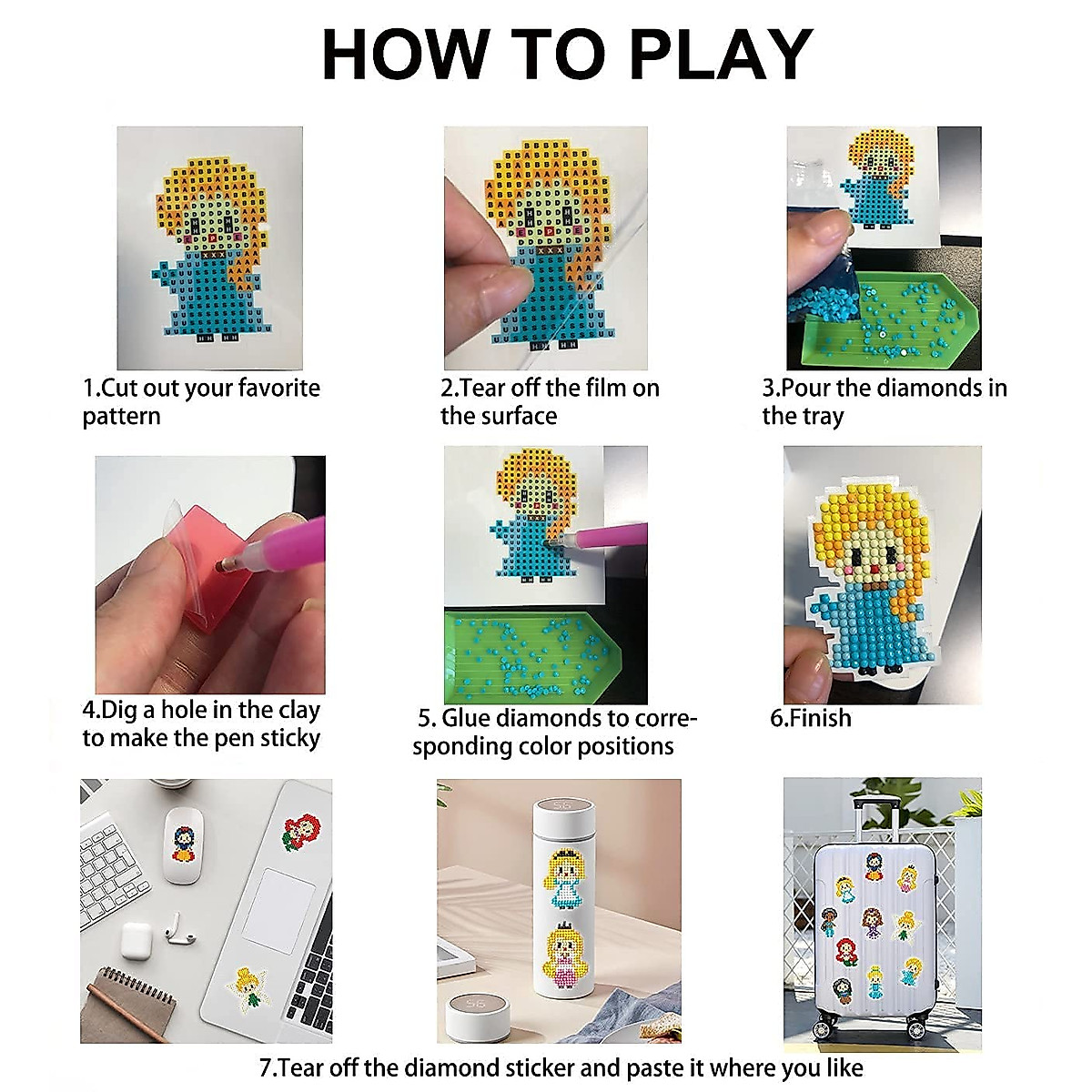 HOW TO PLAY

1.Cut out your favorite pattern

2.Tear off the film on the surface

3.Pour the diamonds in the tray

4.Dig a hole in the clay to make the pen sticky

5. Glue diamonds to corresponding color positions

6.Finish

7.Tear off the diamond sticker and paste it where you like