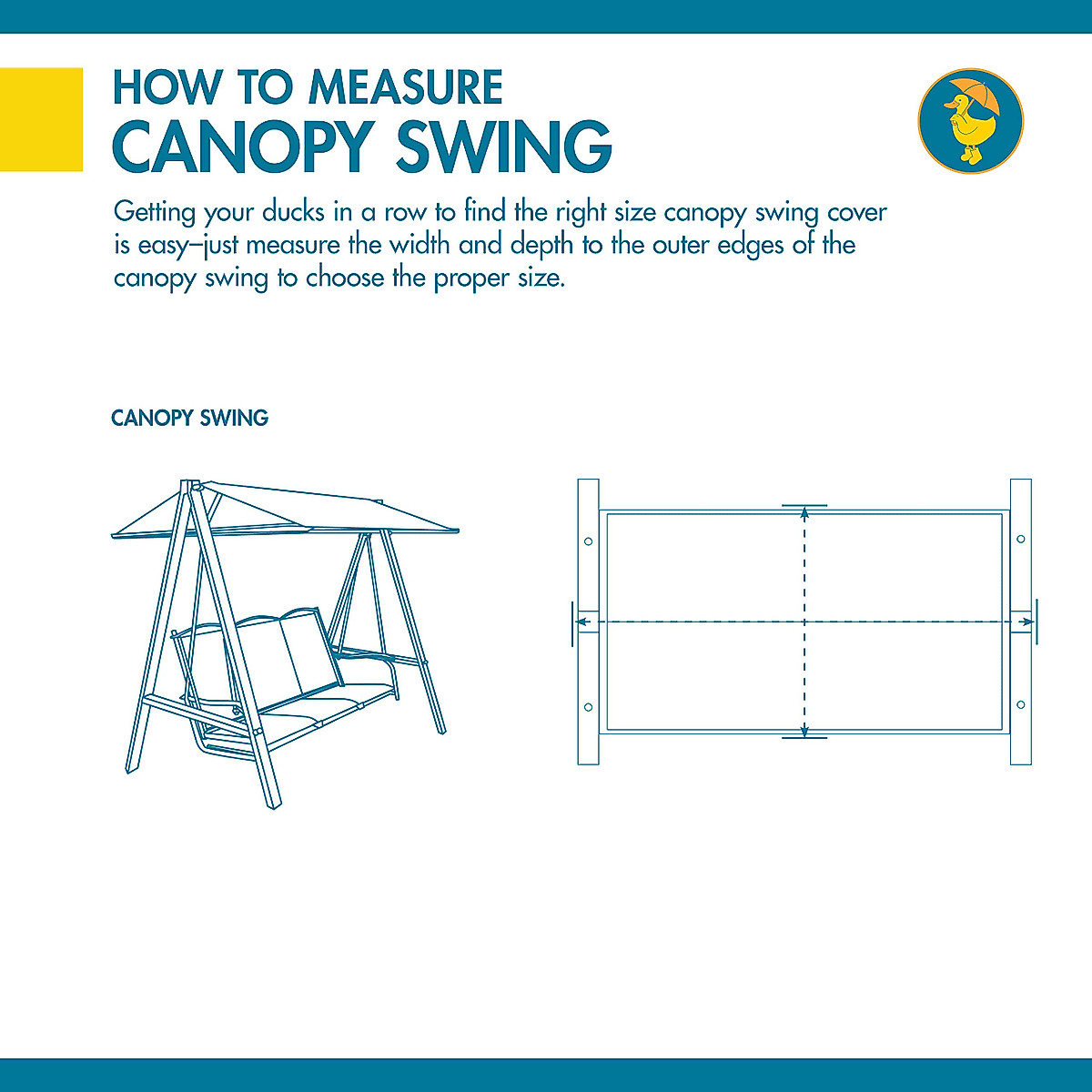 HOW TO MEASURE
CANOPY SWING

Getting your ducks in a row to find the right size canopy swing cover is easy–just measure the width and depth to the outer edges of the canopy swing to choose the proper size.

CANOPY SWING