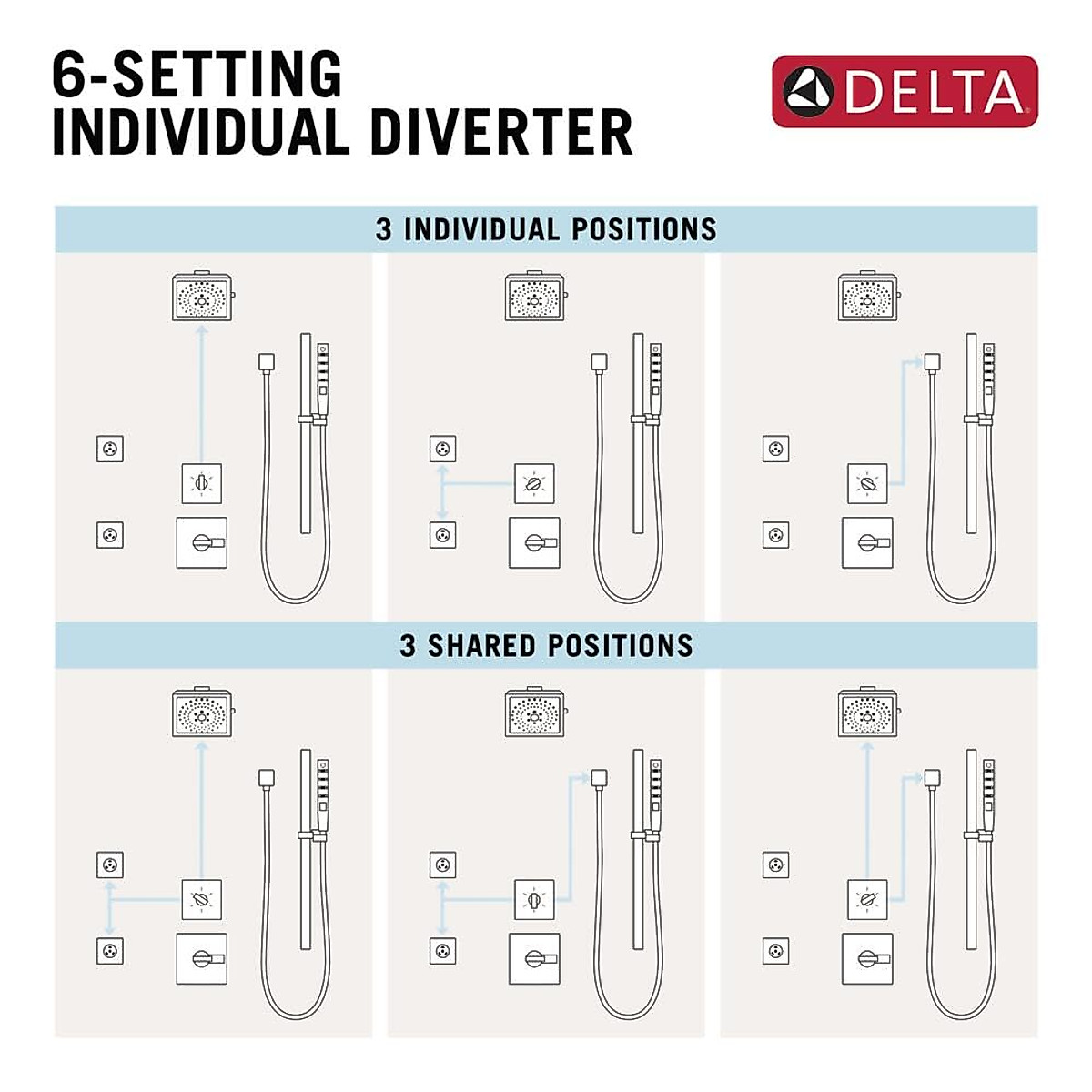 6-SETTING INDIVIDUAL DIVERTER

DELTA

3 INDIVIDUAL POSITIONS

3 SHARED POSITIONS