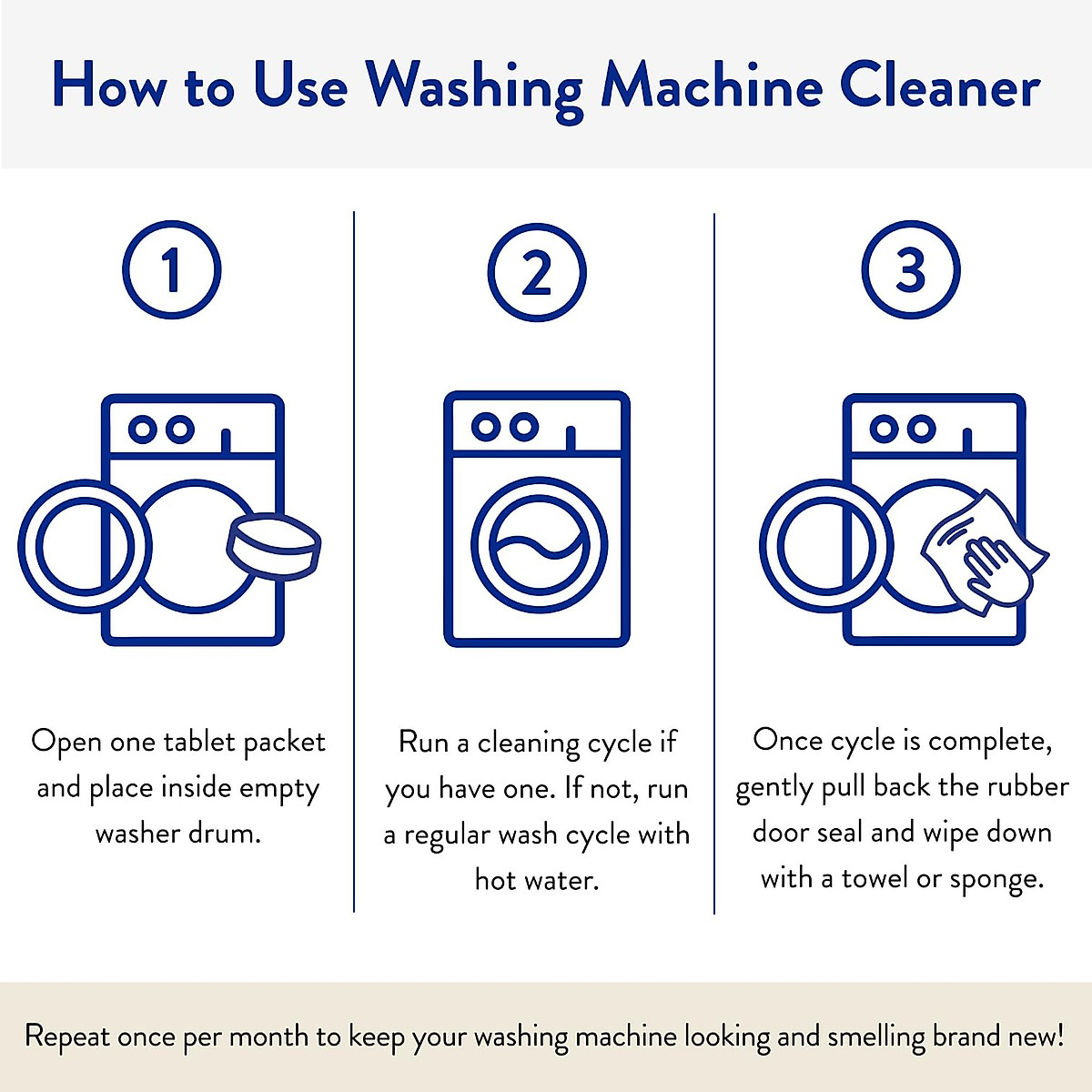 How to Use Washing Machine Cleaner

1

Open one tablet packet and place inside empty washer drum.

2

Run a cleaning cycle if you have one. If not, run a regular wash cycle with hot water.

3

Once cycle is complete, gently pull back the rubber door seal and wipe down with a towel or sponge.

Repeat once per month to keep your washing machine looking and smelling brand new!