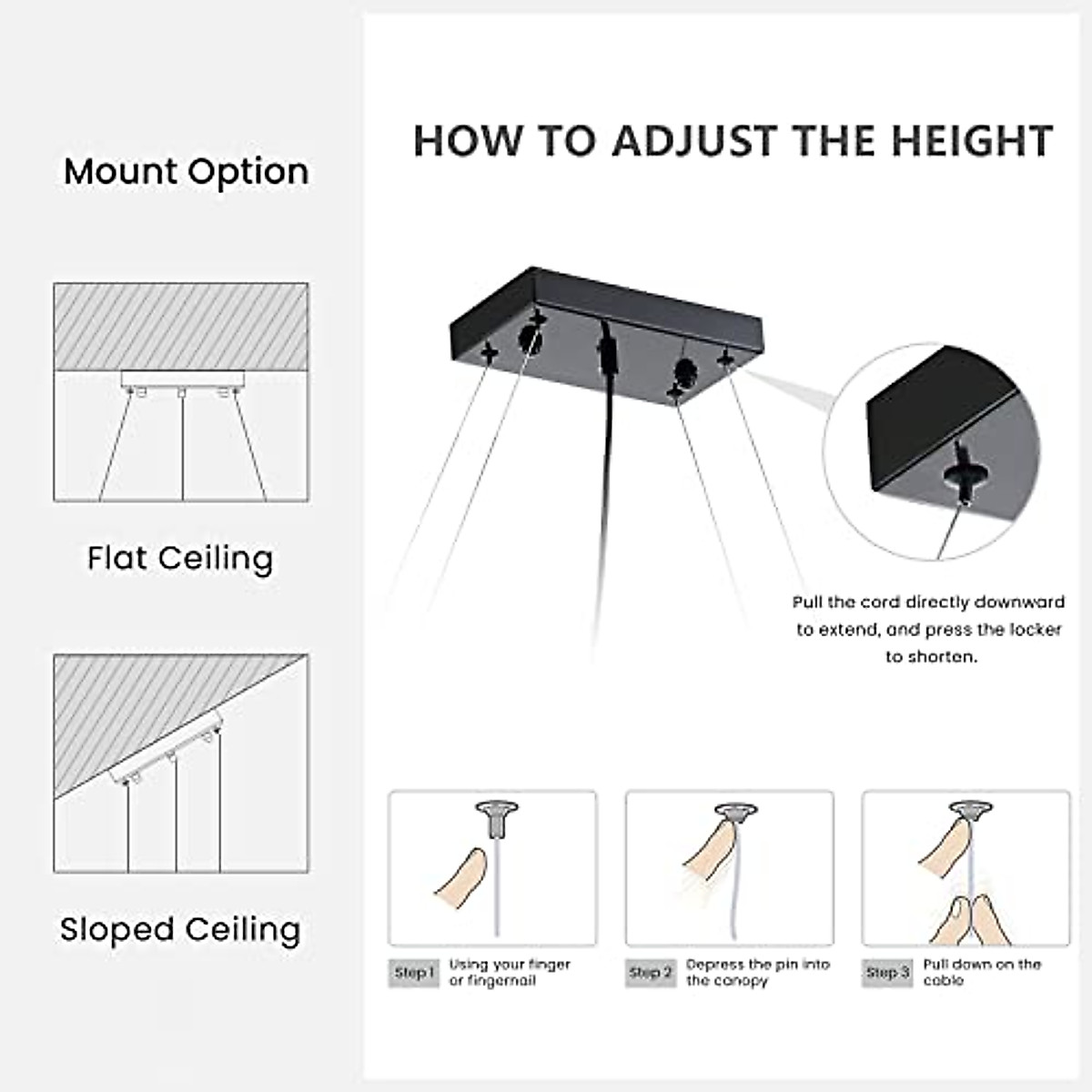 Mount Option

Flat Ceiling

Sloped Ceiling

HOW TO ADJUST THE HEIGHT

Pull the cord directly downward to extend, and press the locker to shorten.

Step 1 Using your finger or fingernail

Step 2 Depress the pin into the canopy

Step 3 Pull down on the cable