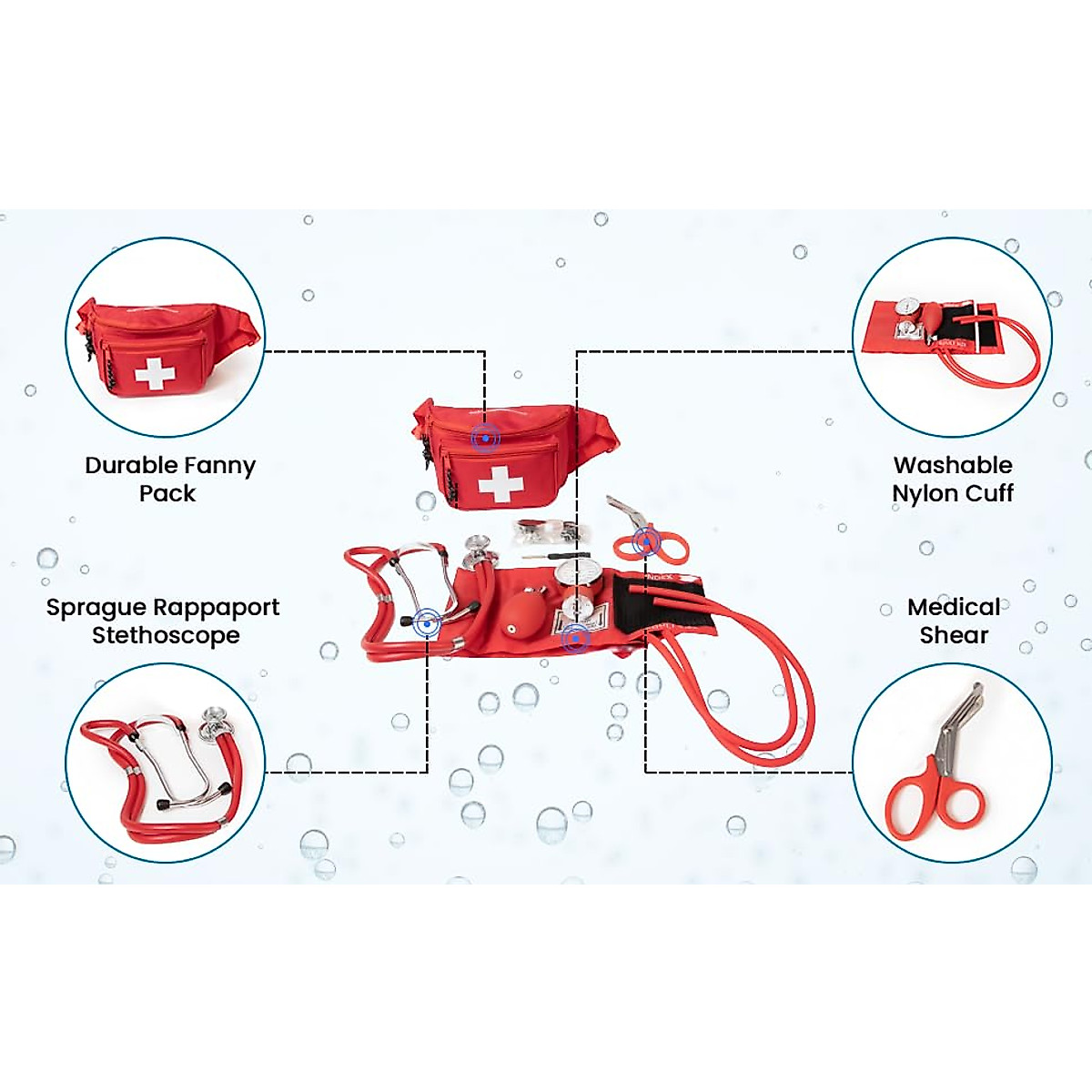 Durable Fanny Pack

Washable Nylon Cuff

Sprague Rappaport Stethoscope

Medical Shear