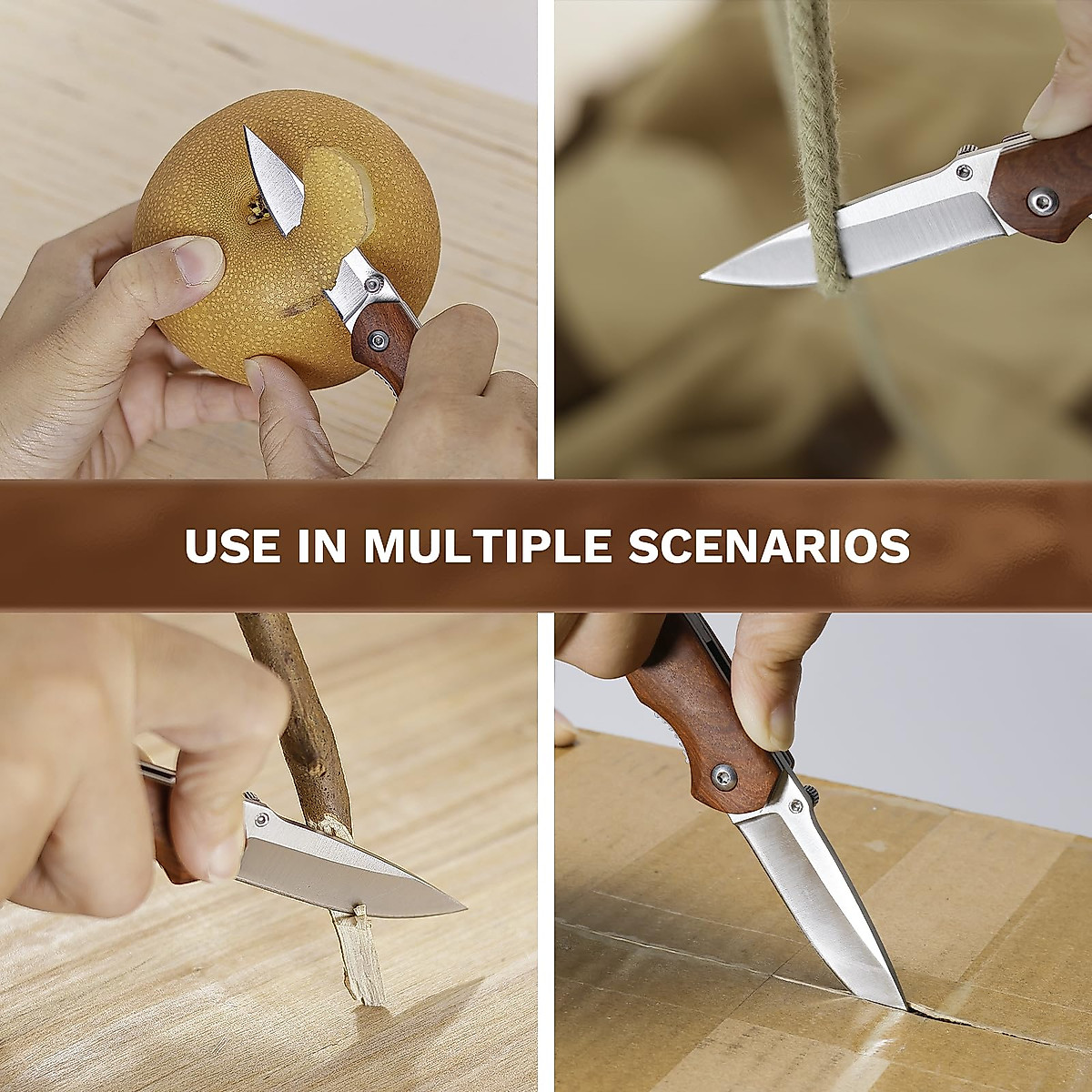 USE IN MULTIPLE SCENARIOS