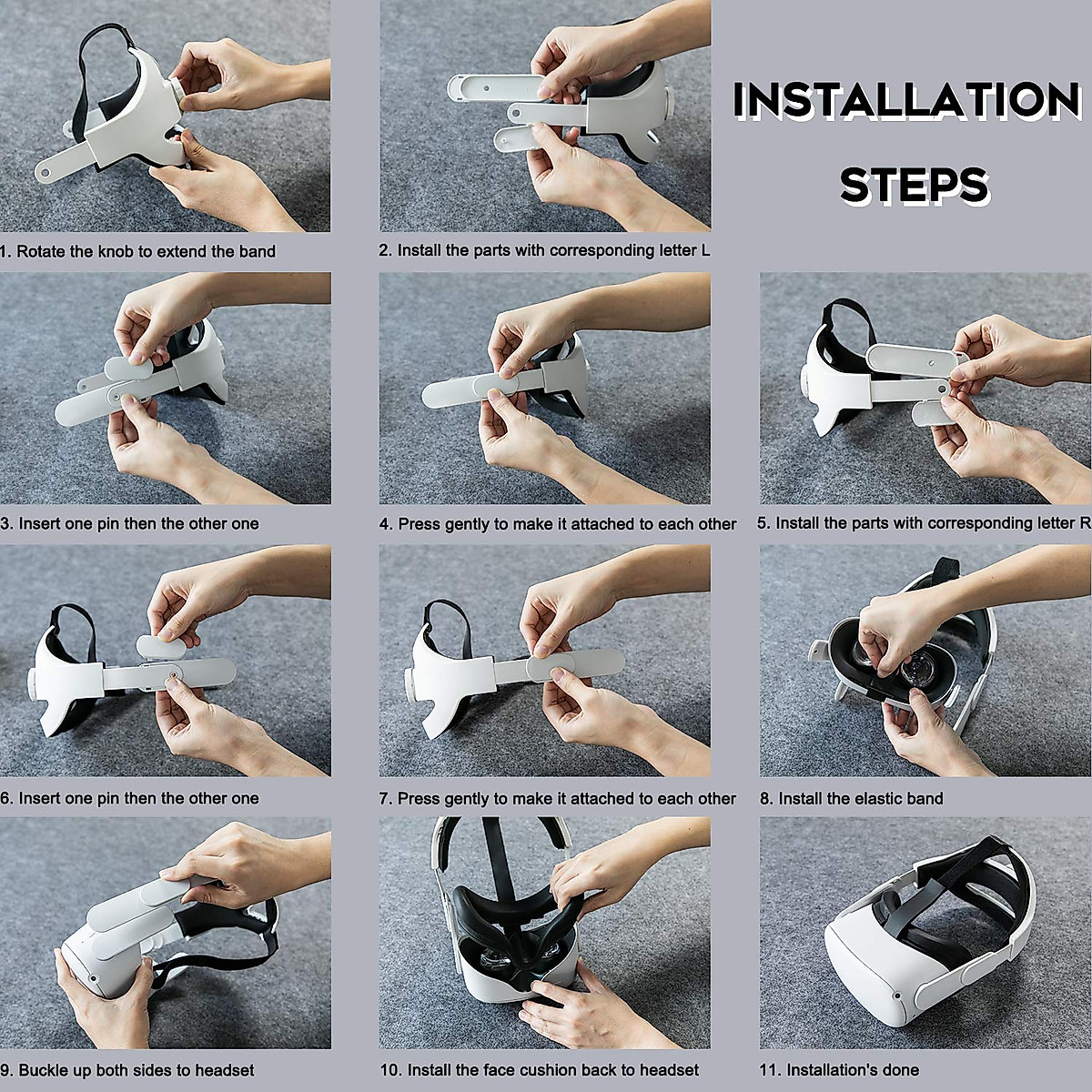 INSTALLATION STEPS

1. Rotate the knob to extend the band

2. Install the parts with corresponding letter L

3. Insert one pin then the other one

4. Press gently to make it attached to each other

5. Install the parts with corresponding letter R

6. Insert one pin then the other one

7. Press gently to make it attached to each other

8. Install the elastic band

9. Buckle up both sides to headset

10. Install the face cushion back to headset

11. Installation's done