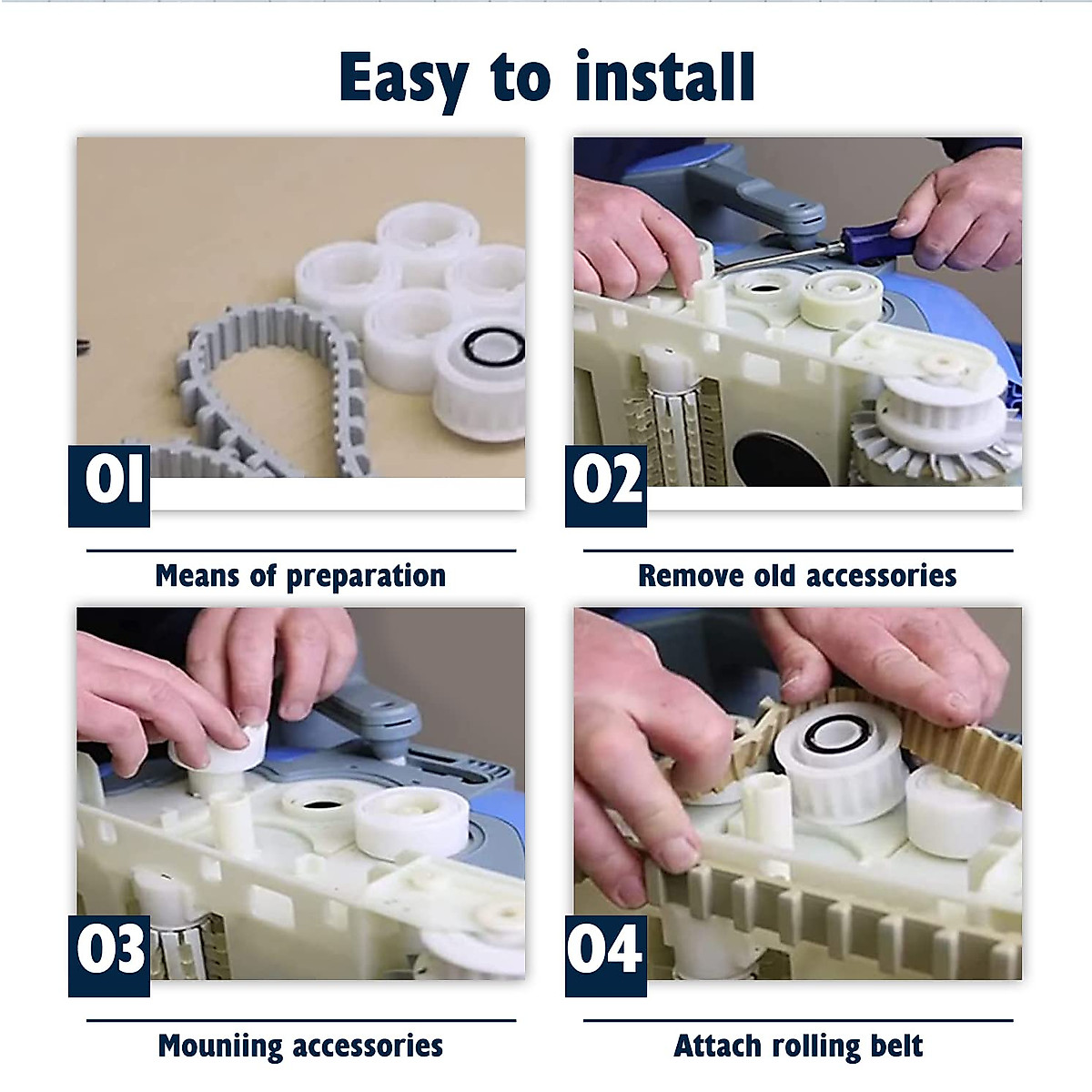 Easy to install

01

Means of preparation

02

Remove old accessories

03

Mouniing accessories

04

Attach rolling belt