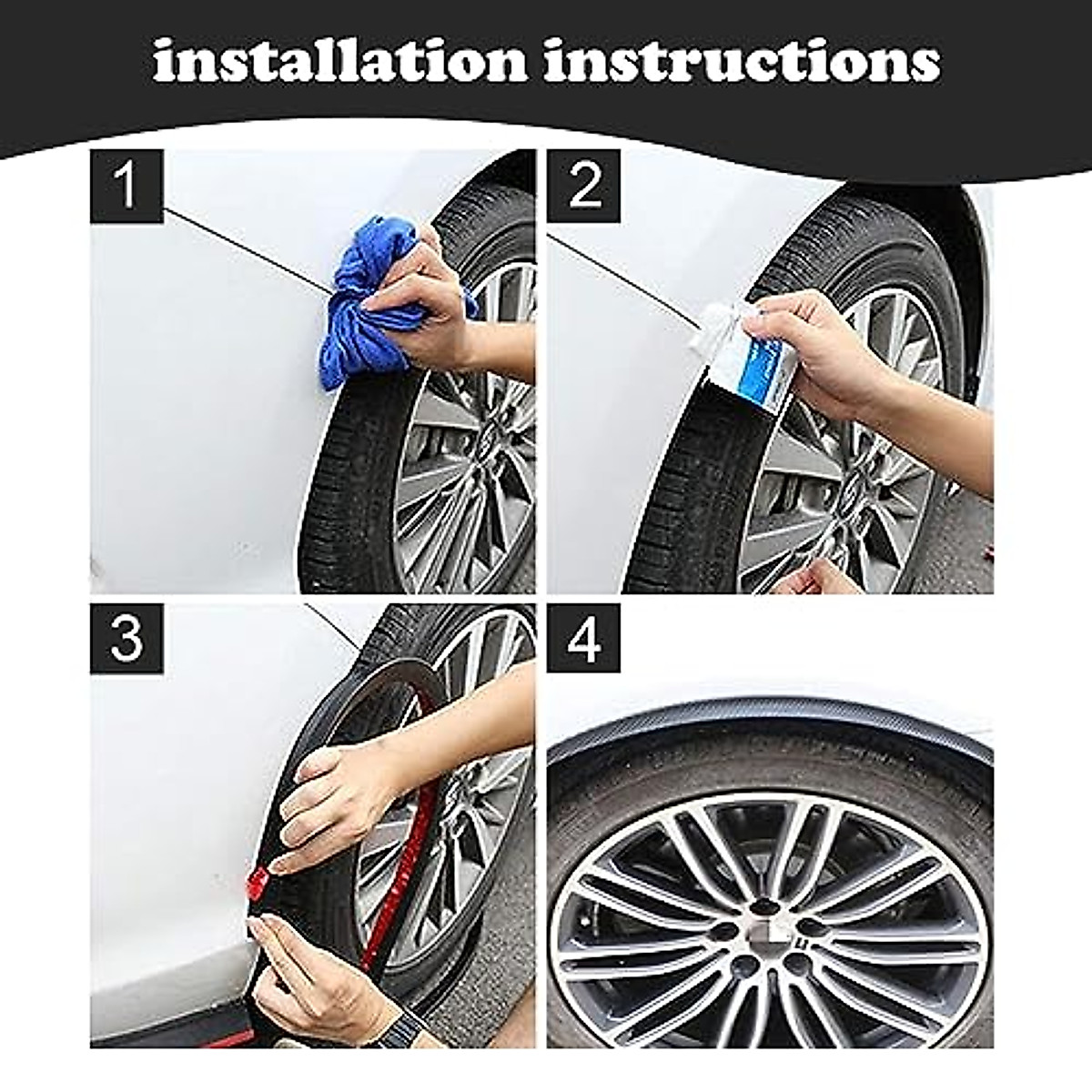 installation instructions

1

2

3

4