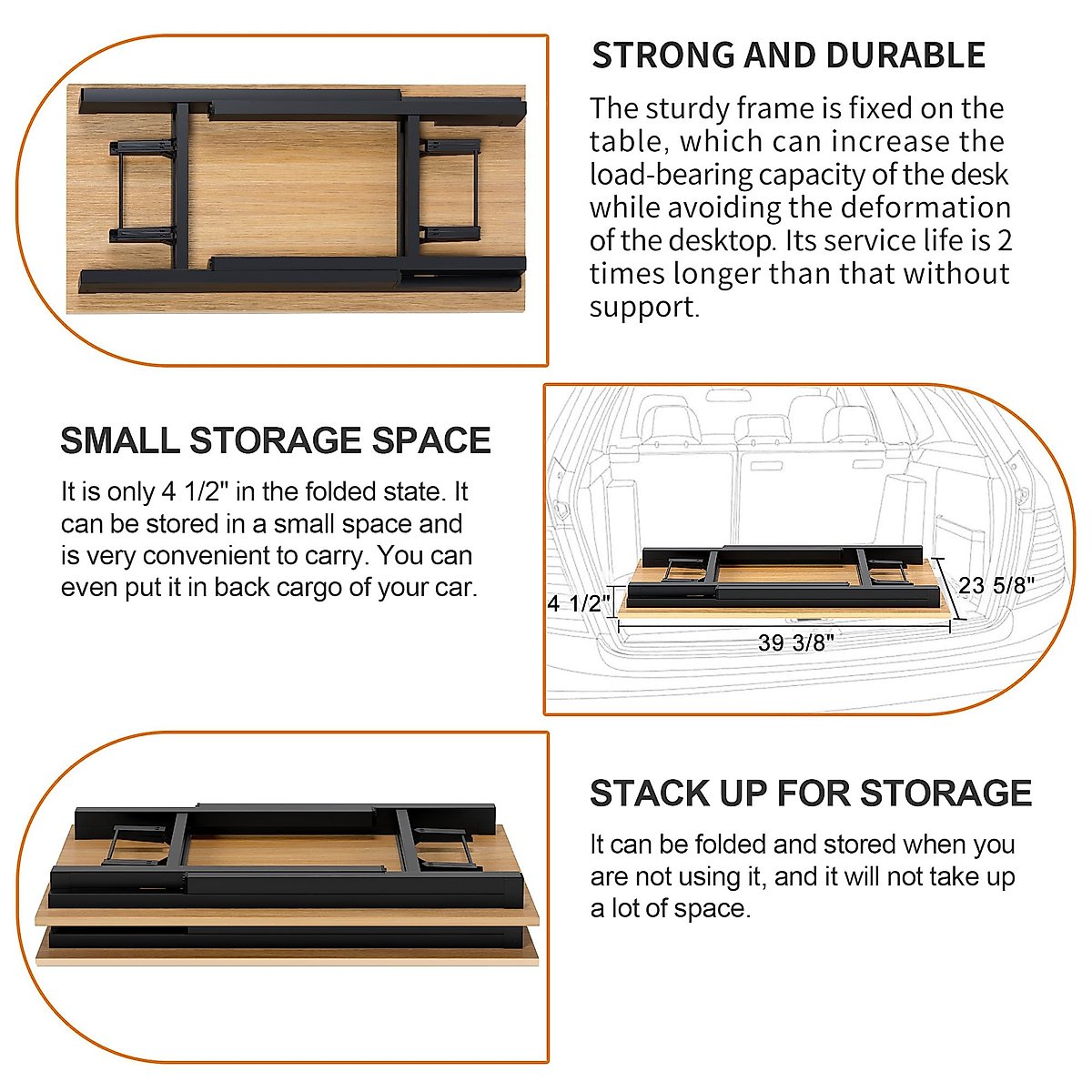 STRONG AND DURABLE

The sturdy frame is fixed on the table, which can increase the load-bearing capacity of the desk while avoiding the deformation of the desktop. Its service life is 2 times longer than that without support.

SMALL STORAGE SPACE

It is only 4 1/2" in the folded state. It can be stored in a small space and is very convenient to carry. You can even put it in back cargo of your car.

4 1/2"

23 5/8"

39 3/8"

STACK UP FOR STORAGE

It can be folded and stored when you are not using it, and it will not take up a lot of space.