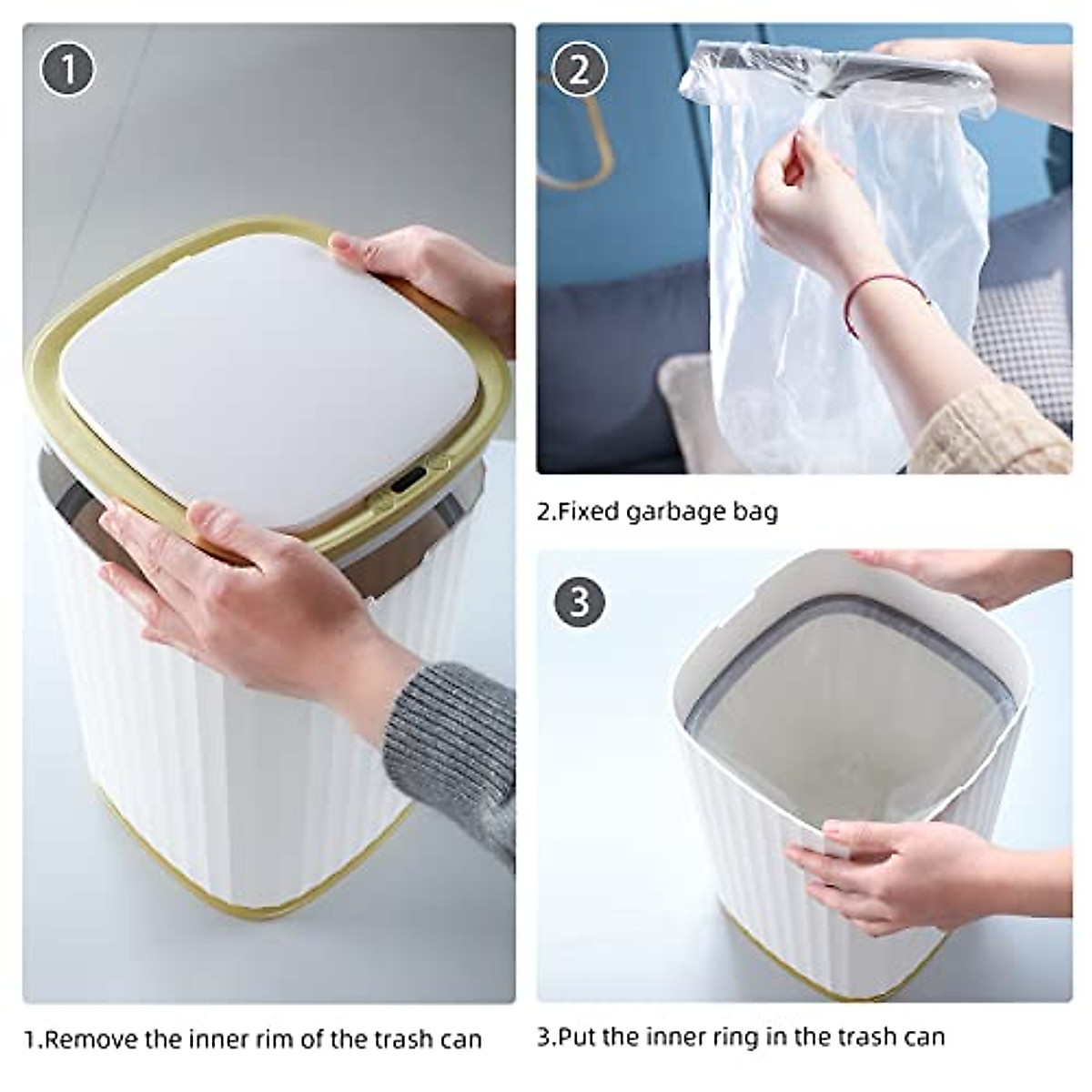 1

1.Remove the inner rim of the trash can

2

2.Fixed garbage bag

3

3.Put the inner ring in the trash can