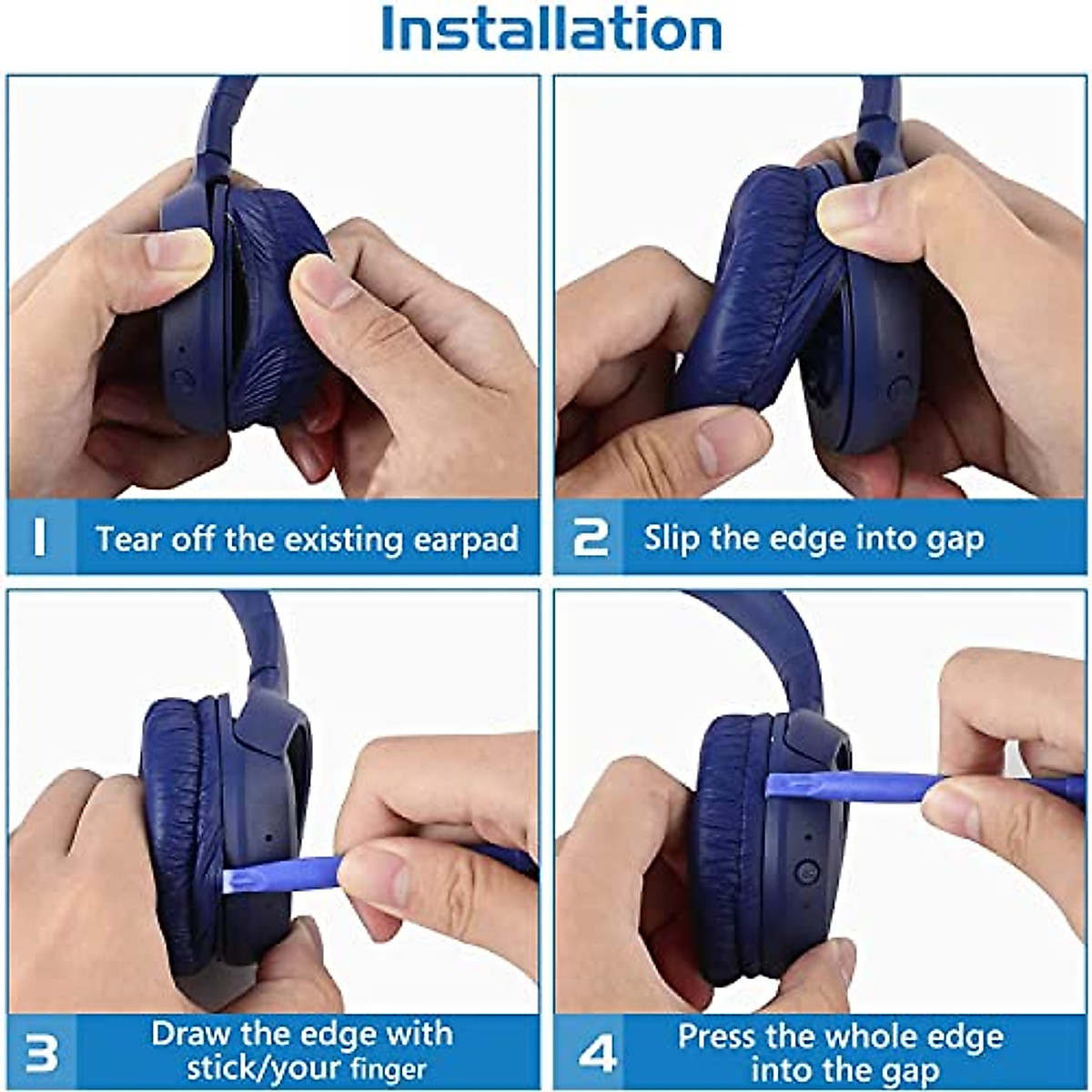 Installation

1 Tear off the existing earpad

2 Slip the edge into gap

3 Draw the edge with stick/your finger

4 Press the whole edge into the gap