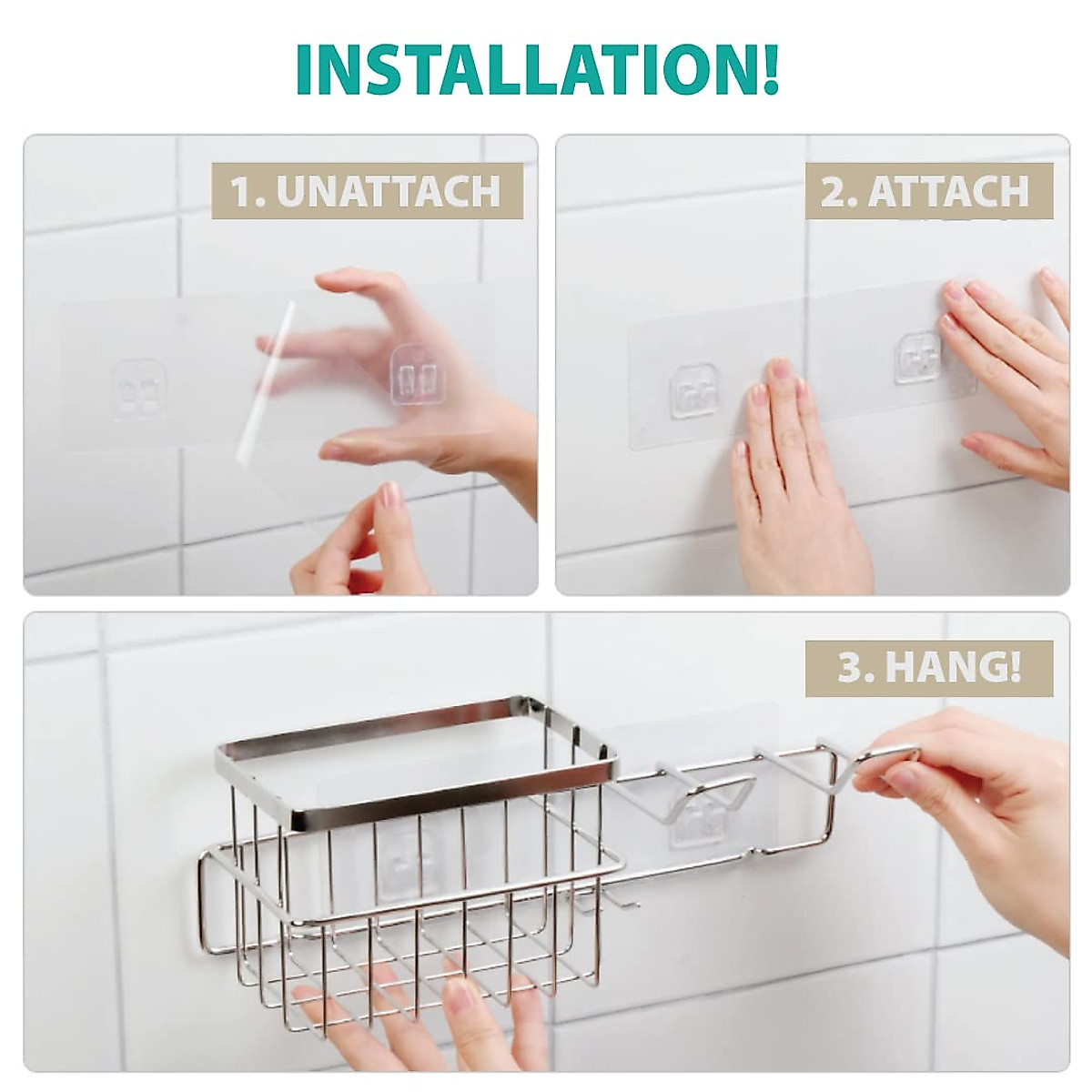 INSTALLATION!

1. UNATTACH

2. ATTACH

3. HANG!