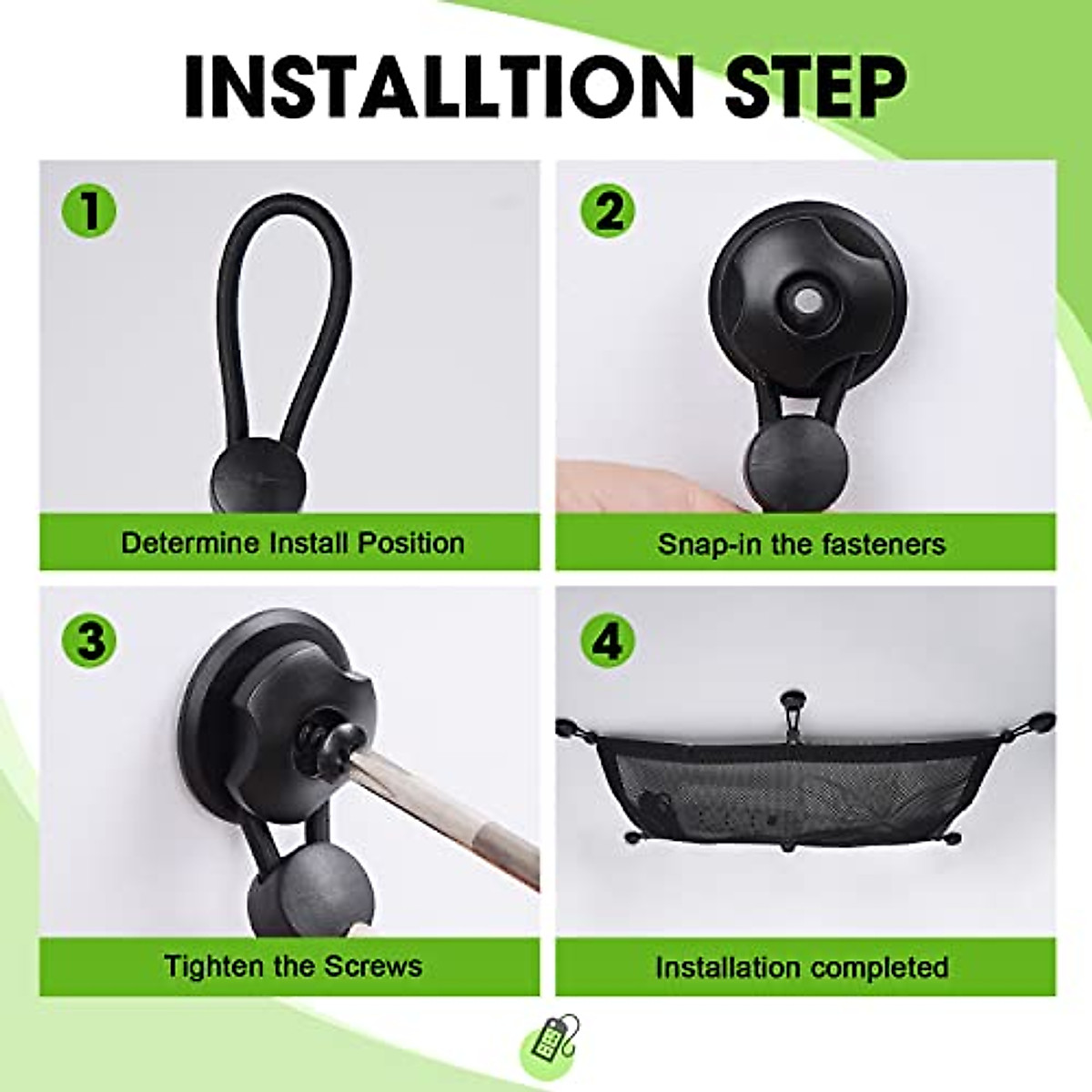 INSTALLTION STEP

1

Determine Install Position

2

Snap-in the fasteners

3

Tighten the Screws

4

Installation completed