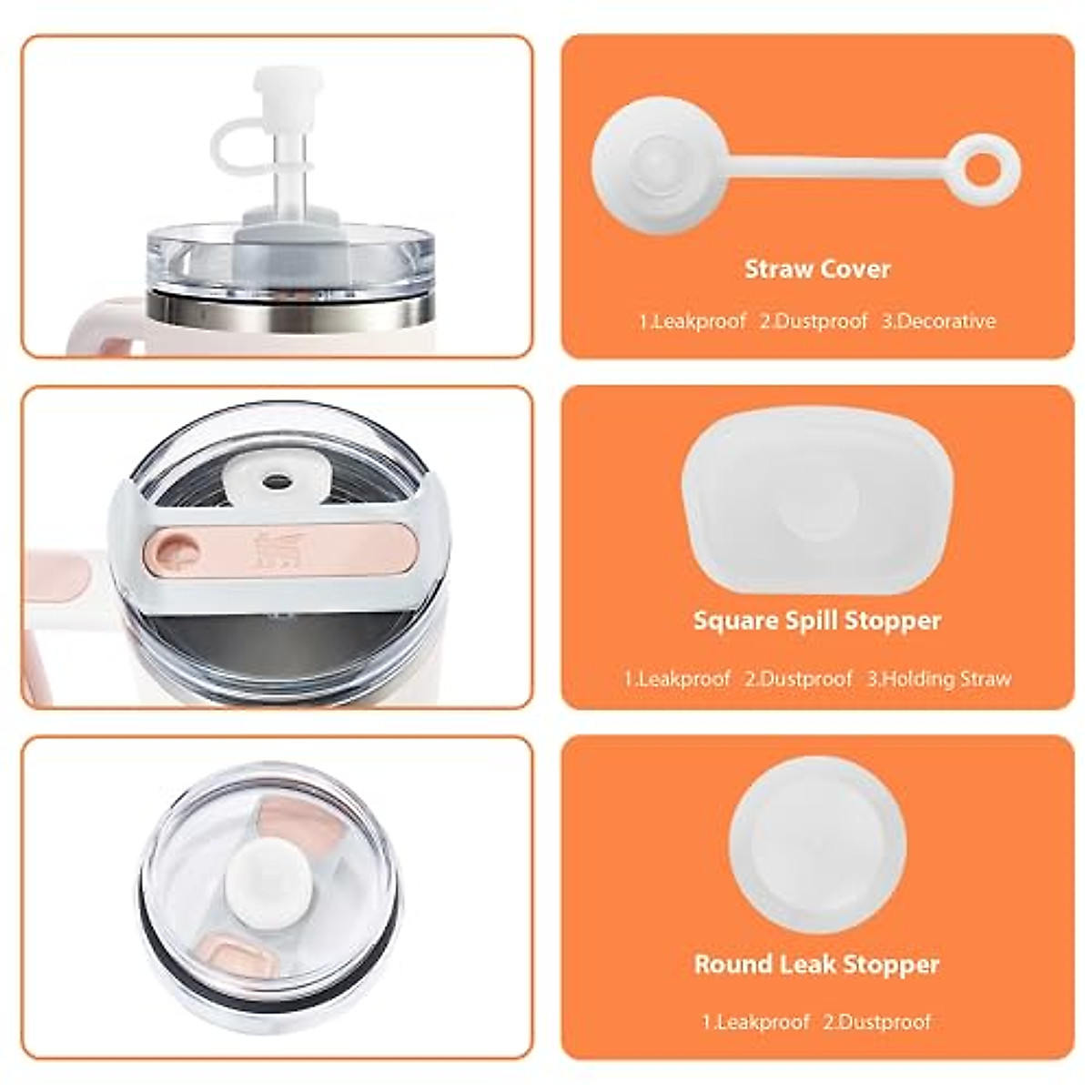 Straw Cover

1.Leakproof 2.Dustproof 3.Decorative

Square Spill Stopper

1.Leakproof 2.Dustproof 3.Holding Straw

Round Leak Stopper

1.Leakproof 2.Dustproof