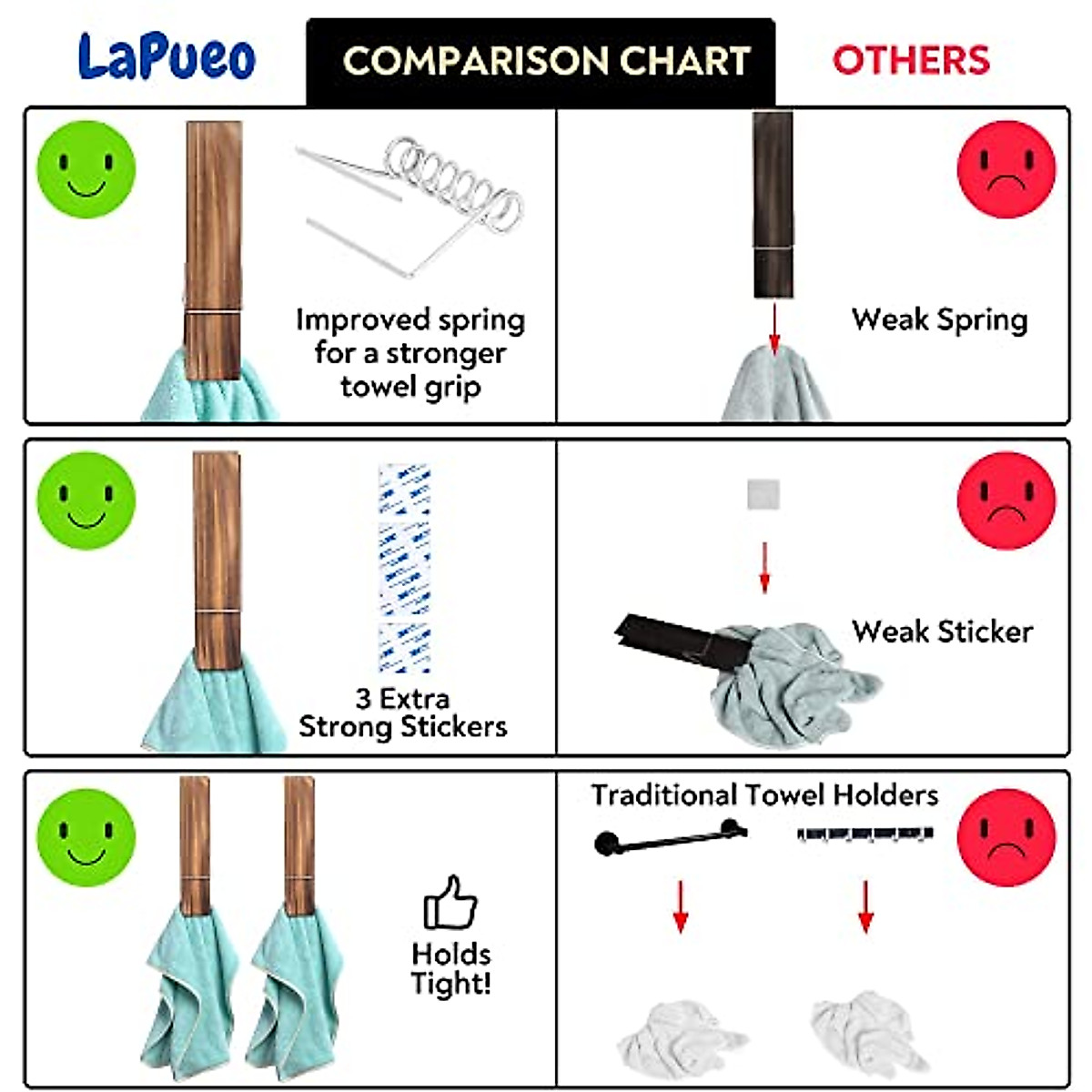 LaPueo

COMPARISON CHART

OTHERS

Improved spring for a stronger towel grip

Weak Spring

3 Extra Strong Stickers

Weak Sticker

Holds Tight!

Traditional Towel Holders