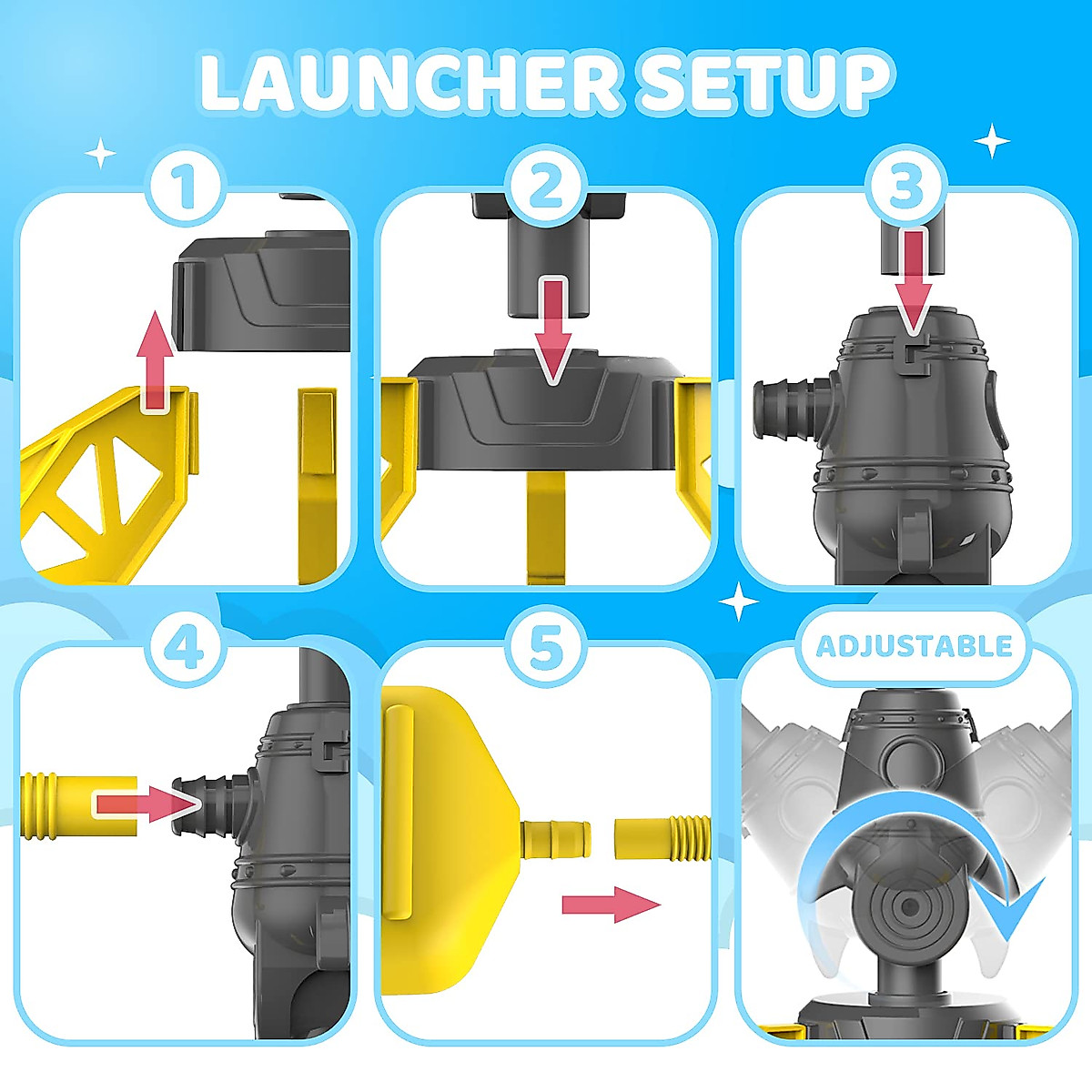 LAUNCHER SETUP

1

2

3

4

5

ADJUSTABLE