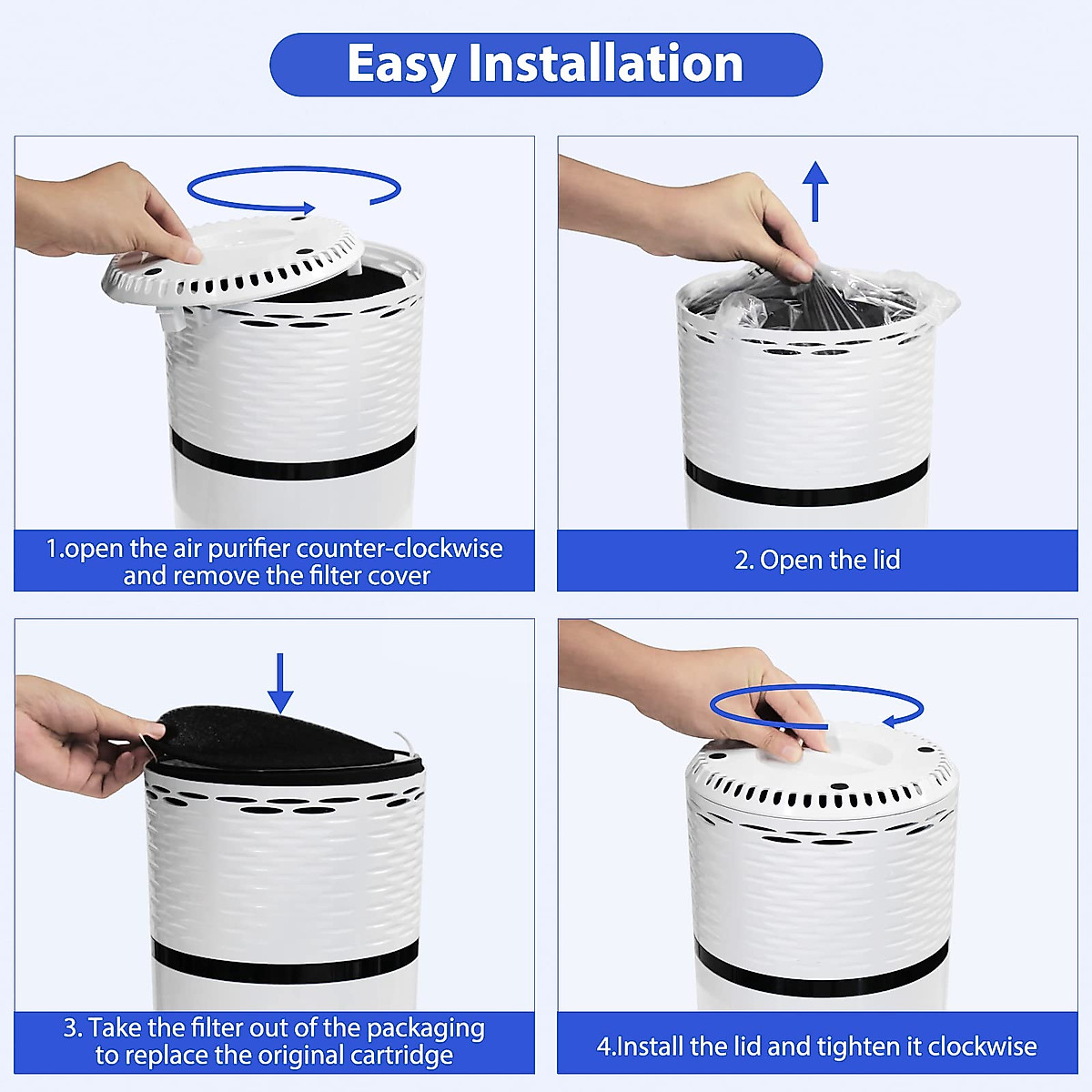 Easy Installation

1.open the air purifier counter-clockwise and remove the filter cover

2. Open the lid

3. Take the filter out of the packaging to replace the original cartridge

4.Install the lid and tighten it clockwise