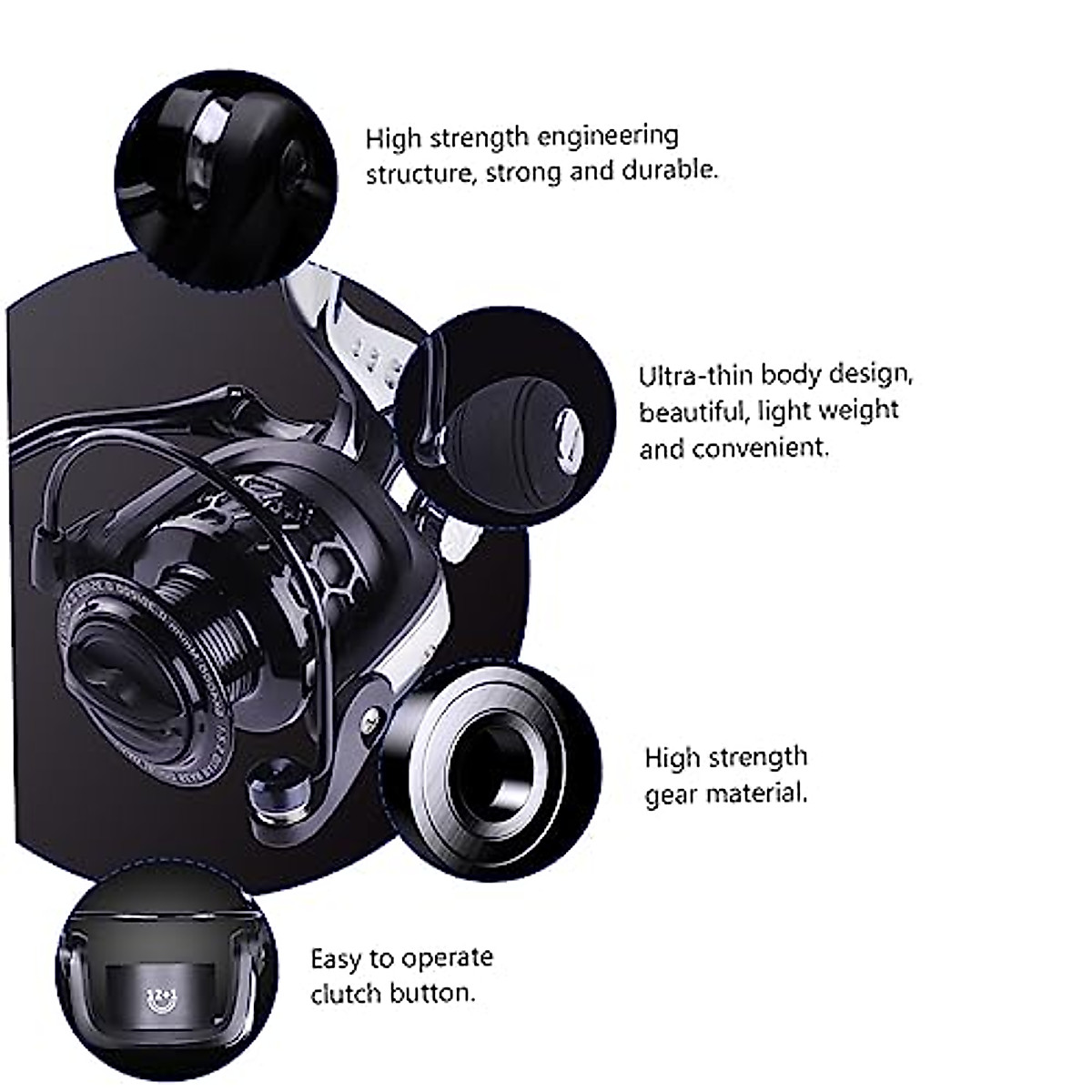 High strength engineering structure, strong and durable.

Ultra-thin body design, beautiful, light weight and convenient.

High strength gear material.

Easy to operate clutch button.