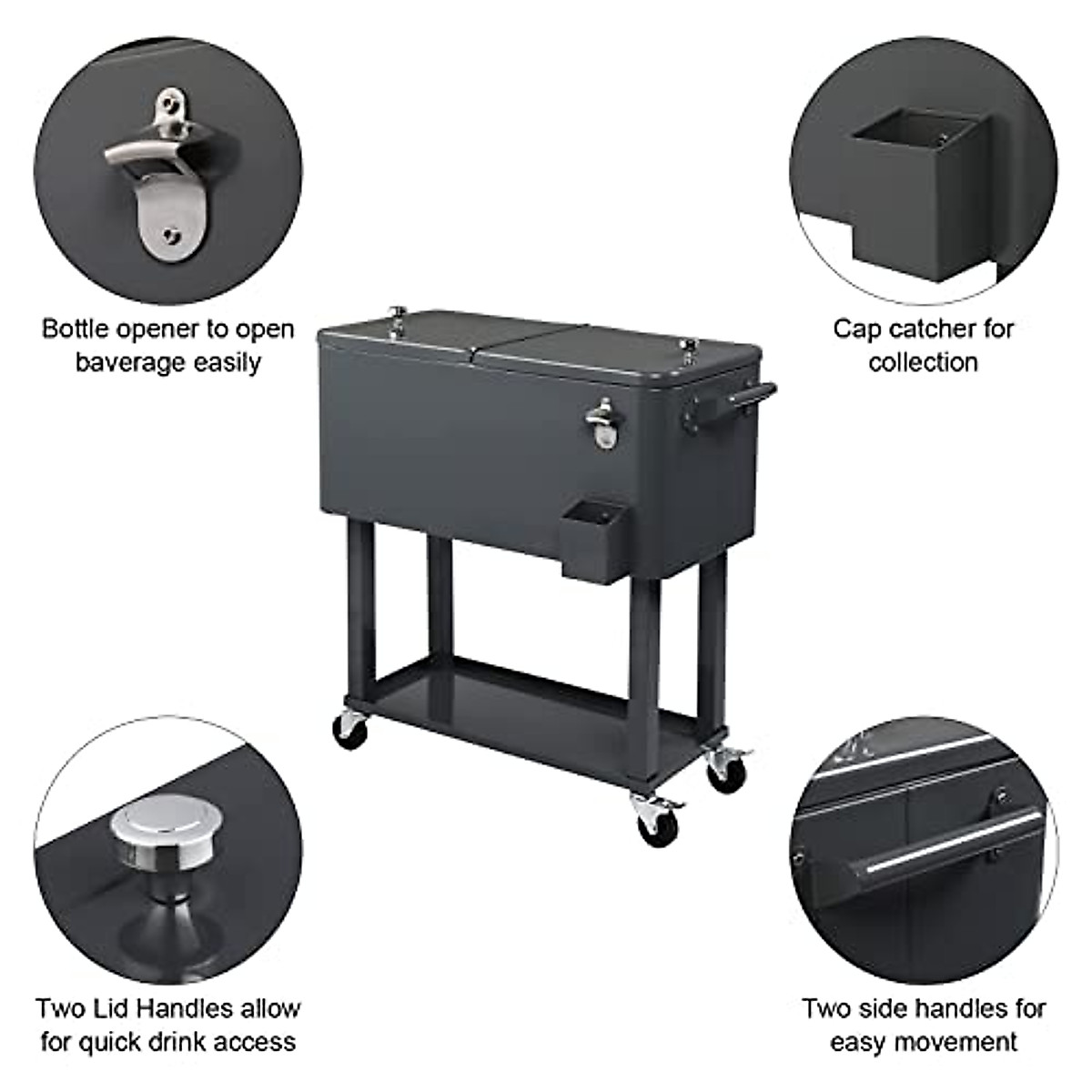 Bottle opener to open baverage easily

Cap catcher for collection

Two Lid Handles allow for quick drink access

Two side handles for easy movement