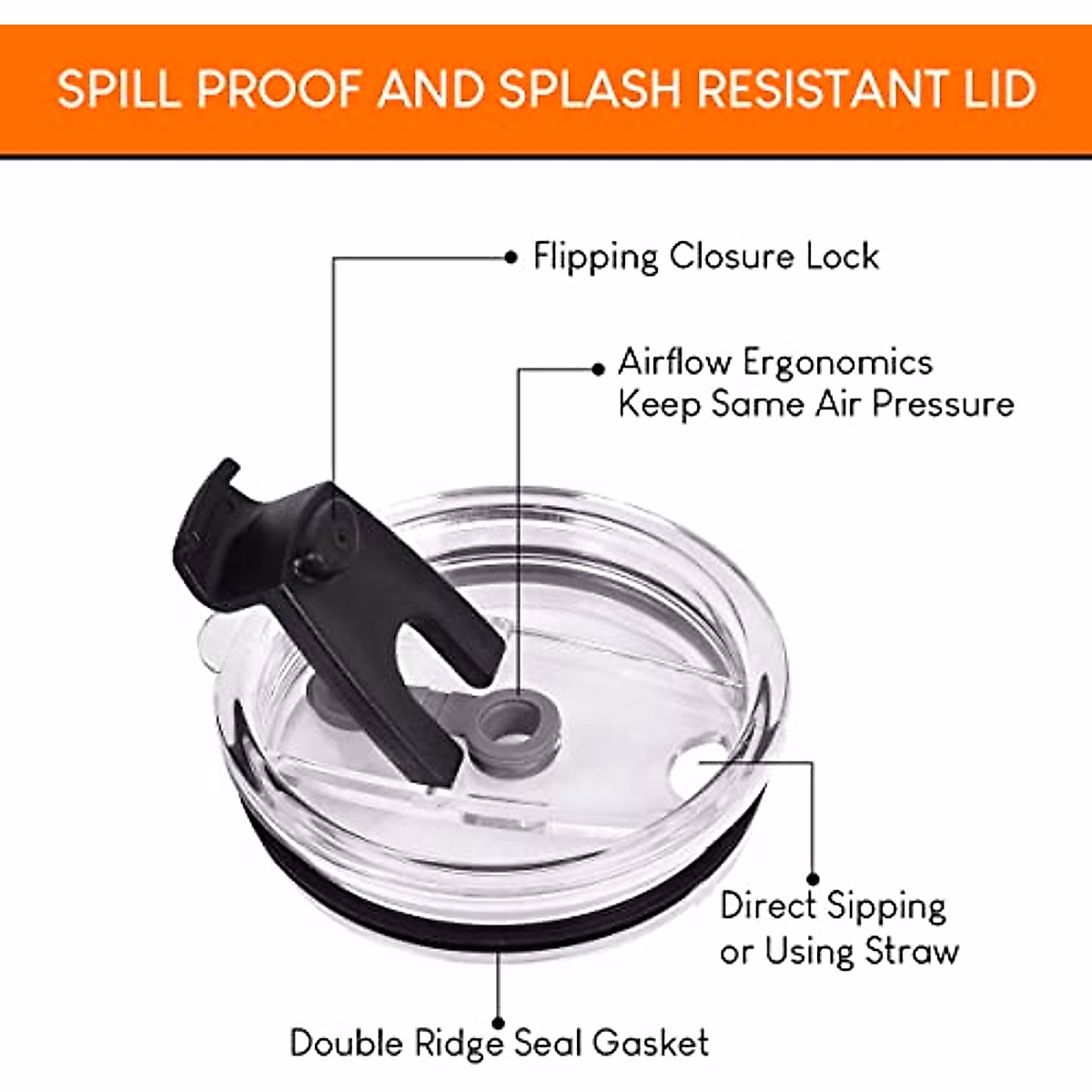 SPILL PROOF AND SPLASH RESISTANT LID

Flipping Closure Lock

Airflow Ergonomics
Keep Same Air Pressure

Direct Sipping
or Using Straw

Double Ridge Seal Gasket