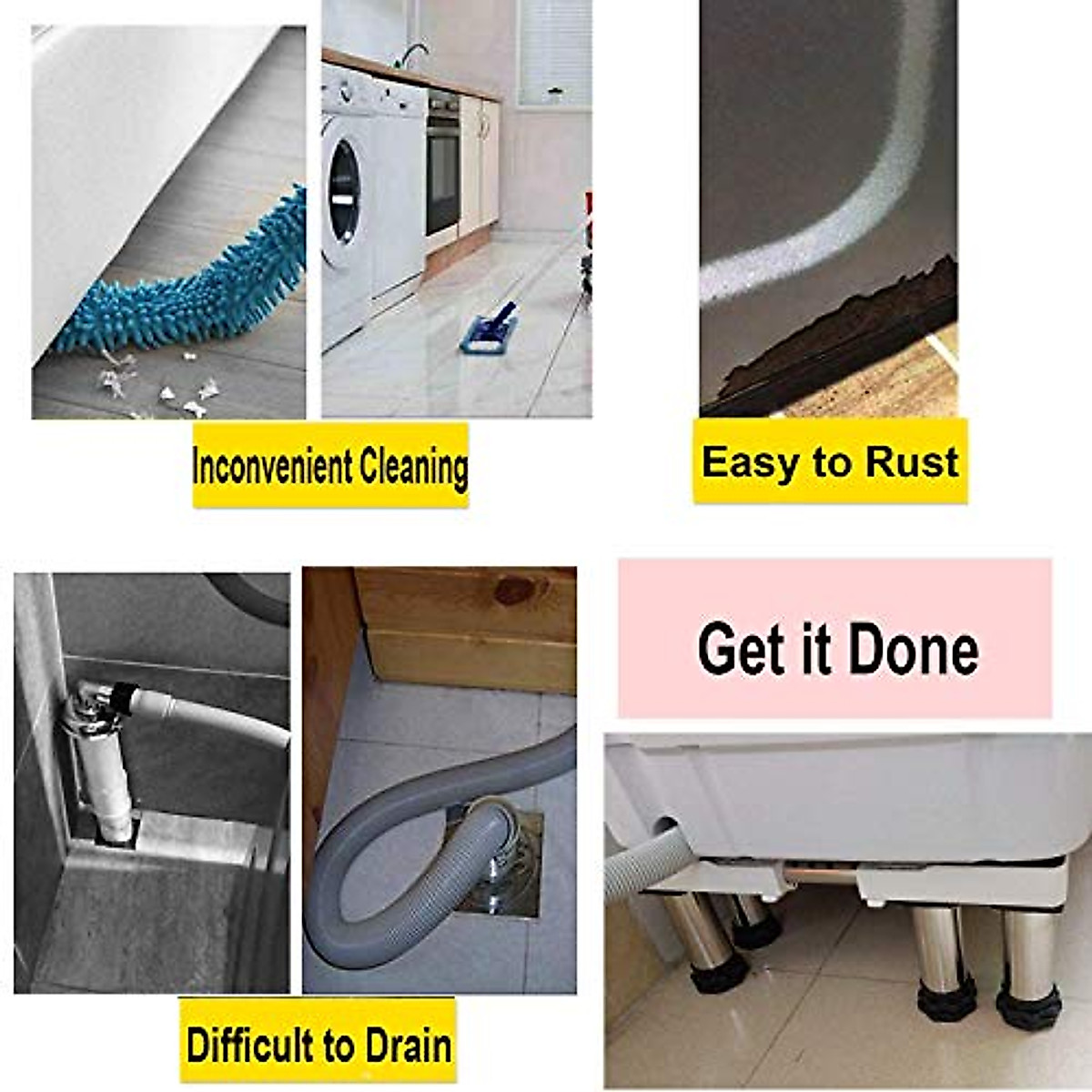 Inconvenient Cleaning

Easy to Rust

Get it Done

Difficult to Drain