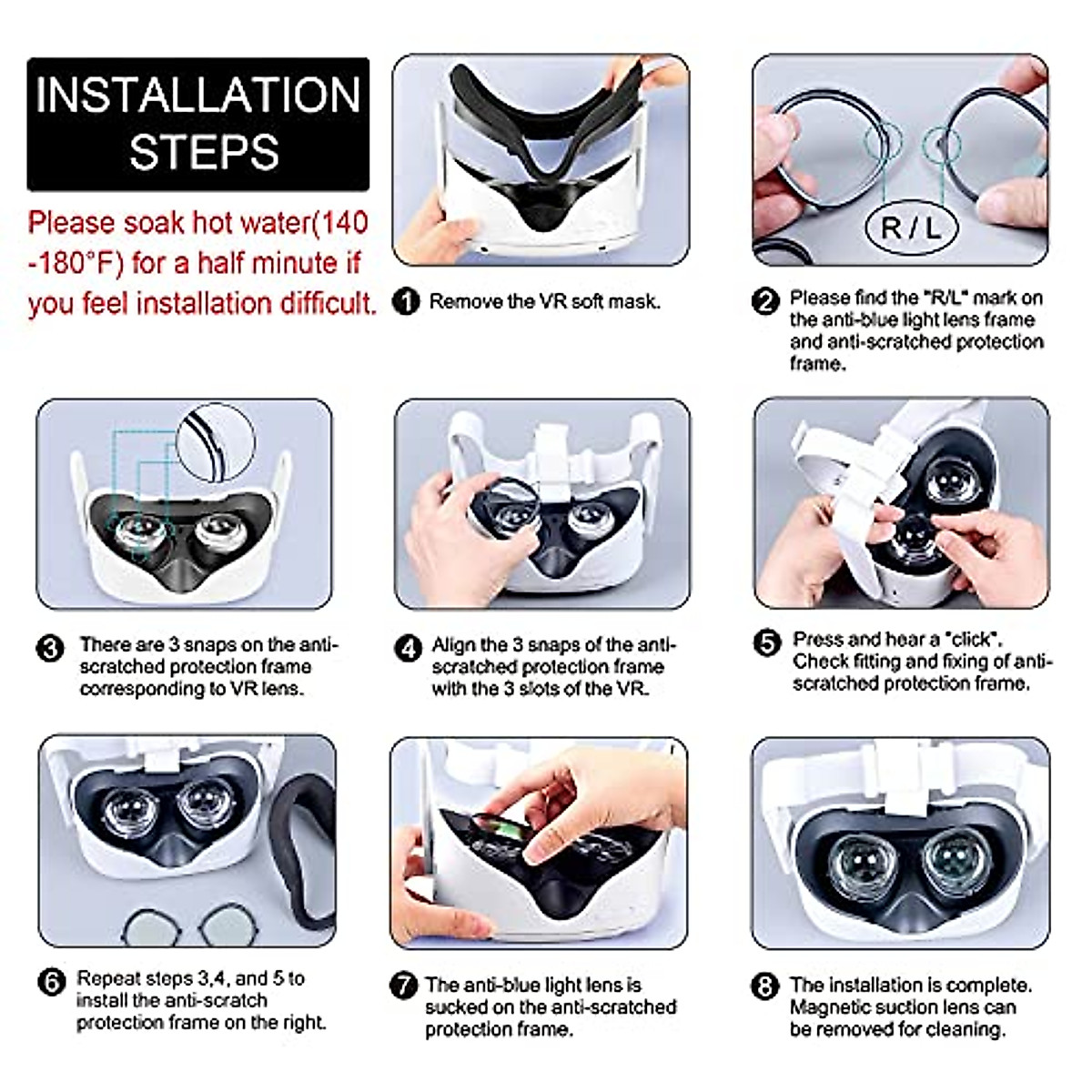 INSTALLATION STEPS

Please soak hot water(140 -180°F) for a half minute if you feel installation difficult.

R / L

1 Remove the VR soft mask.

2 Please find the "R/L" mark on the anti-blue light lens frame and anti-scratched protection frame.

3 There are 3 snaps on the anti-scratched protection frame corresponding to VR lens.

4 Align the 3 snaps of the anti-scratched protection frame with the 3 slots of the VR.

5 Press and hear a "click". Check fitting and fixing of anti-scratched protection frame.

6 Repeat steps 3,4, and 5 to install the anti-scratch protection frame on the right.

7 The anti-blue light lens is sucked on the anti-scratched protection frame.

8 The installation is complete. Magnetic suction lens can be removed for cleaning.