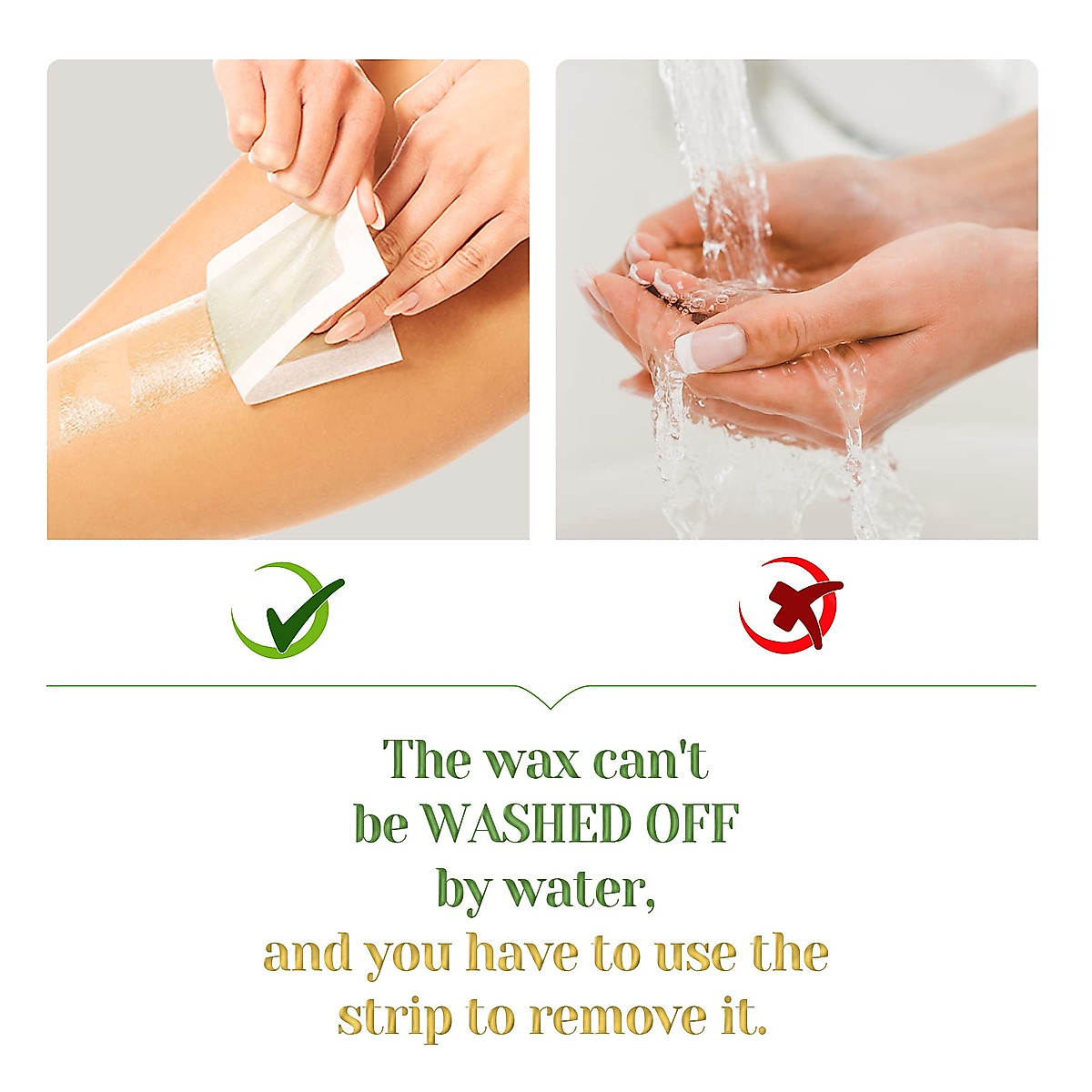 The wax can't be WASHED OFF by water, and you have to use the strip to remove it.