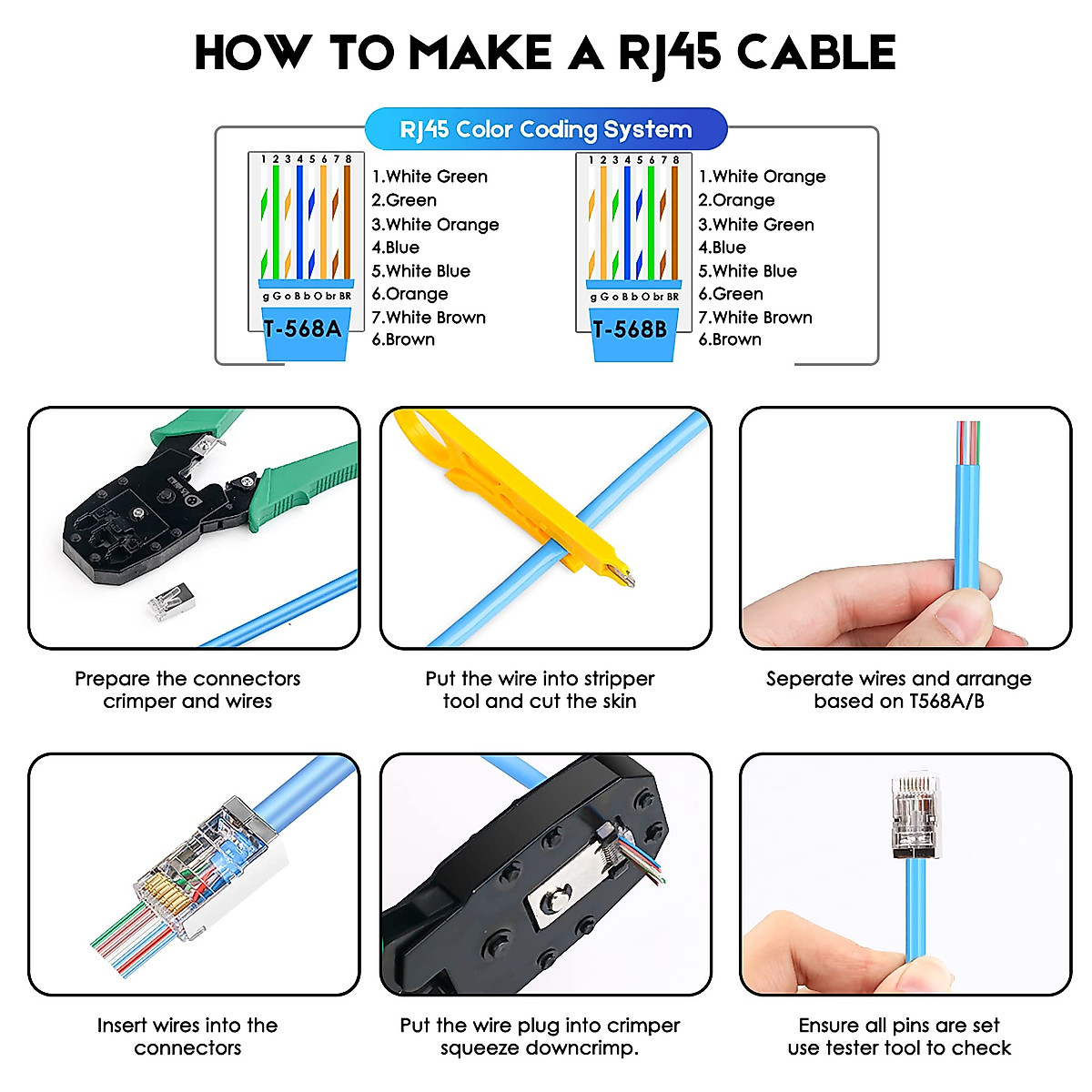 HOW TO MAKE A RJ45 CABLE

RJ45 Color Coding System

1 2 3 4 5 6 7 8

g G o B b O br BR

T-568A

1.White Green
2.Green
3.White Orange
4.Blue
5.White Blue
6.Orange
7.White Brown
6.Brown

1 2 3 4 5 6 7 8

g G o B b O br BR

T-568B

1.White Orange
2.Orange
3.White Green
4.Blue
5.White Blue
6.Green
7.White Brown
6.Brown

Prepare the connectors crimper and wires

Put the wire into stripper tool and cut the skin

Seperate wires and arrange based on T568A/B

Insert wires into the connectors

Put the wire plug into crimper squeeze downcrimp.

Ensure all pins are set use tester tool to check