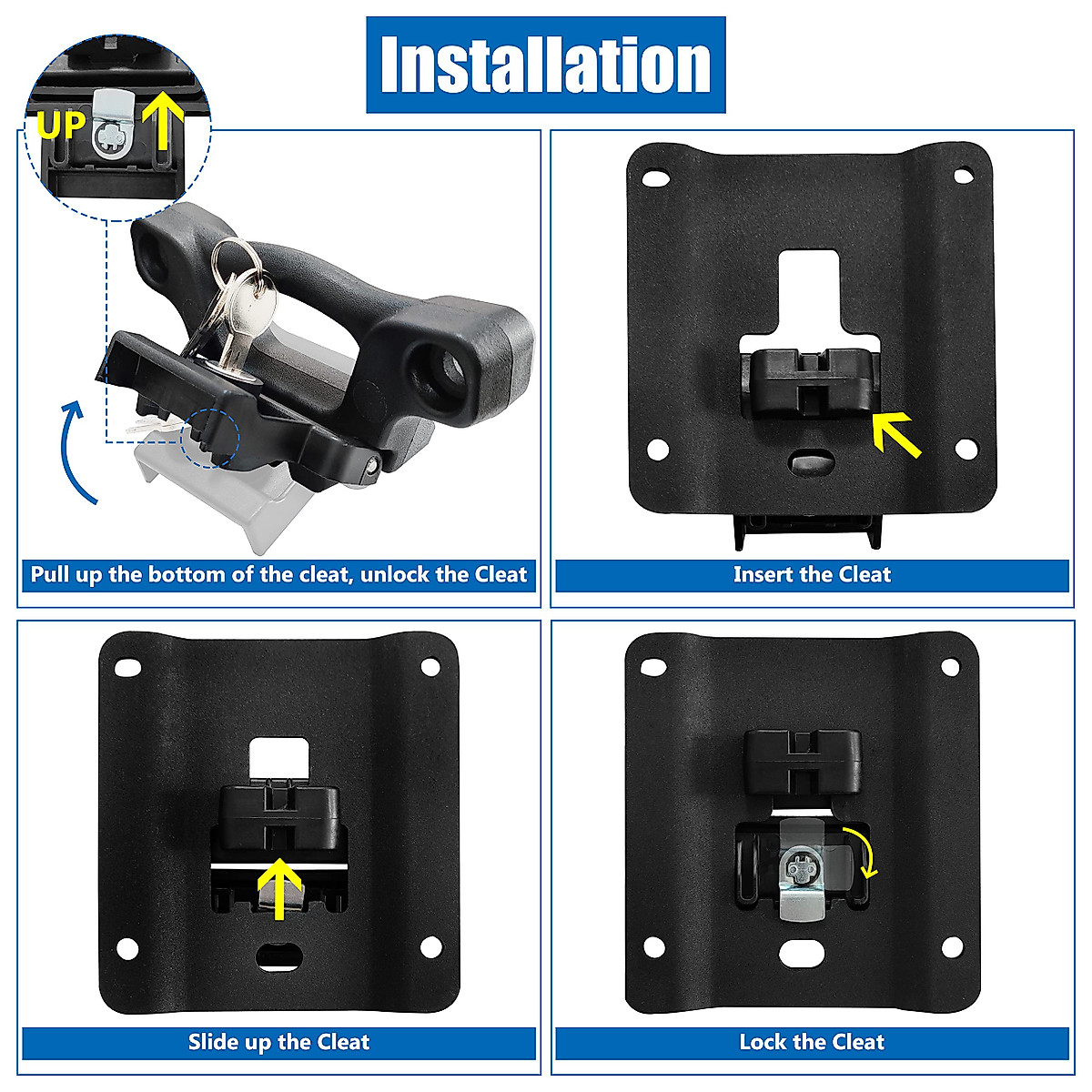 Installation

UP

Pull up the bottom of the cleat, unlock the Cleat

Insert the Cleat

Slide up the Cleat

Lock the Cleat