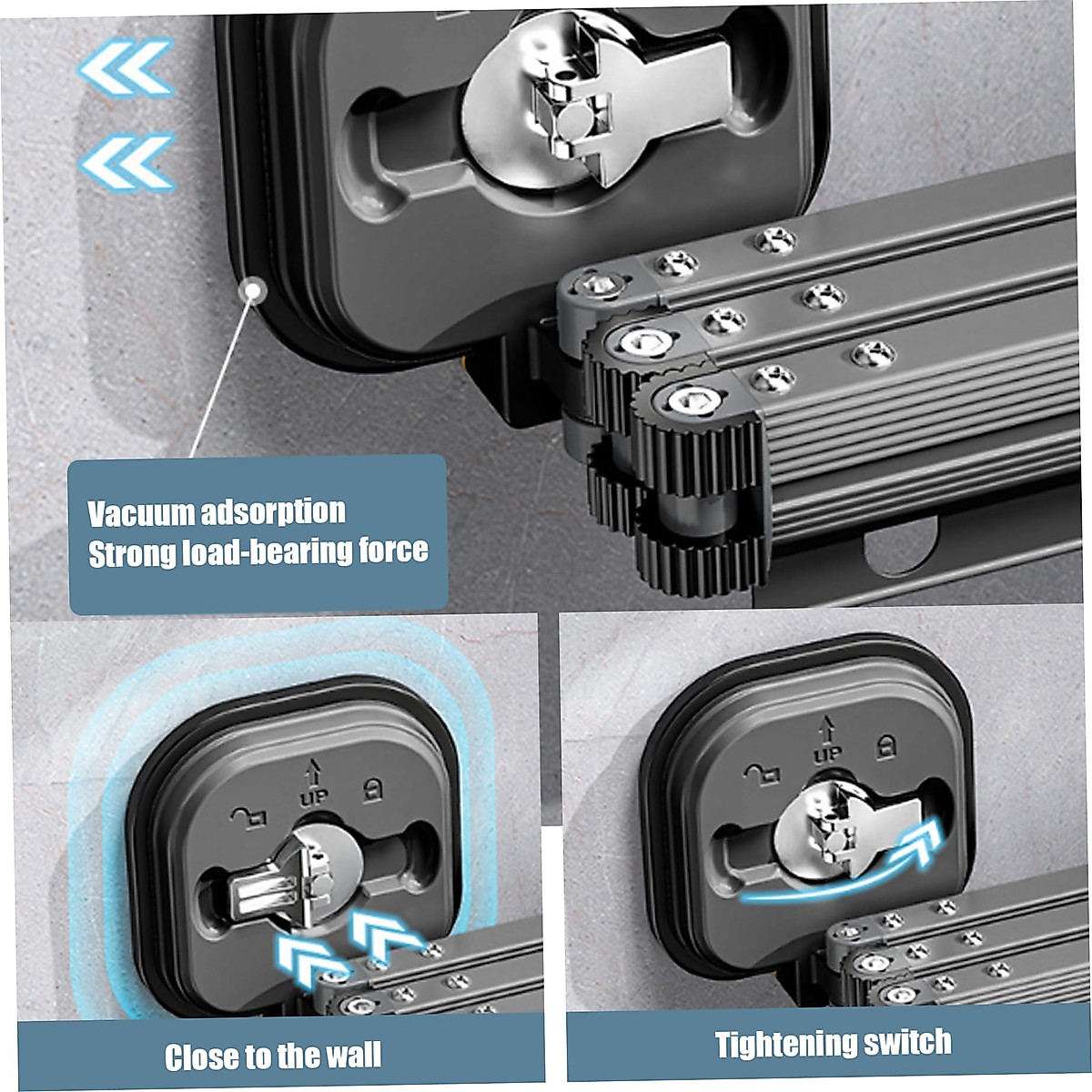 Vacuum adsorption
Strong load-bearing force

UP

Close to the wall

UP

Tightening switch