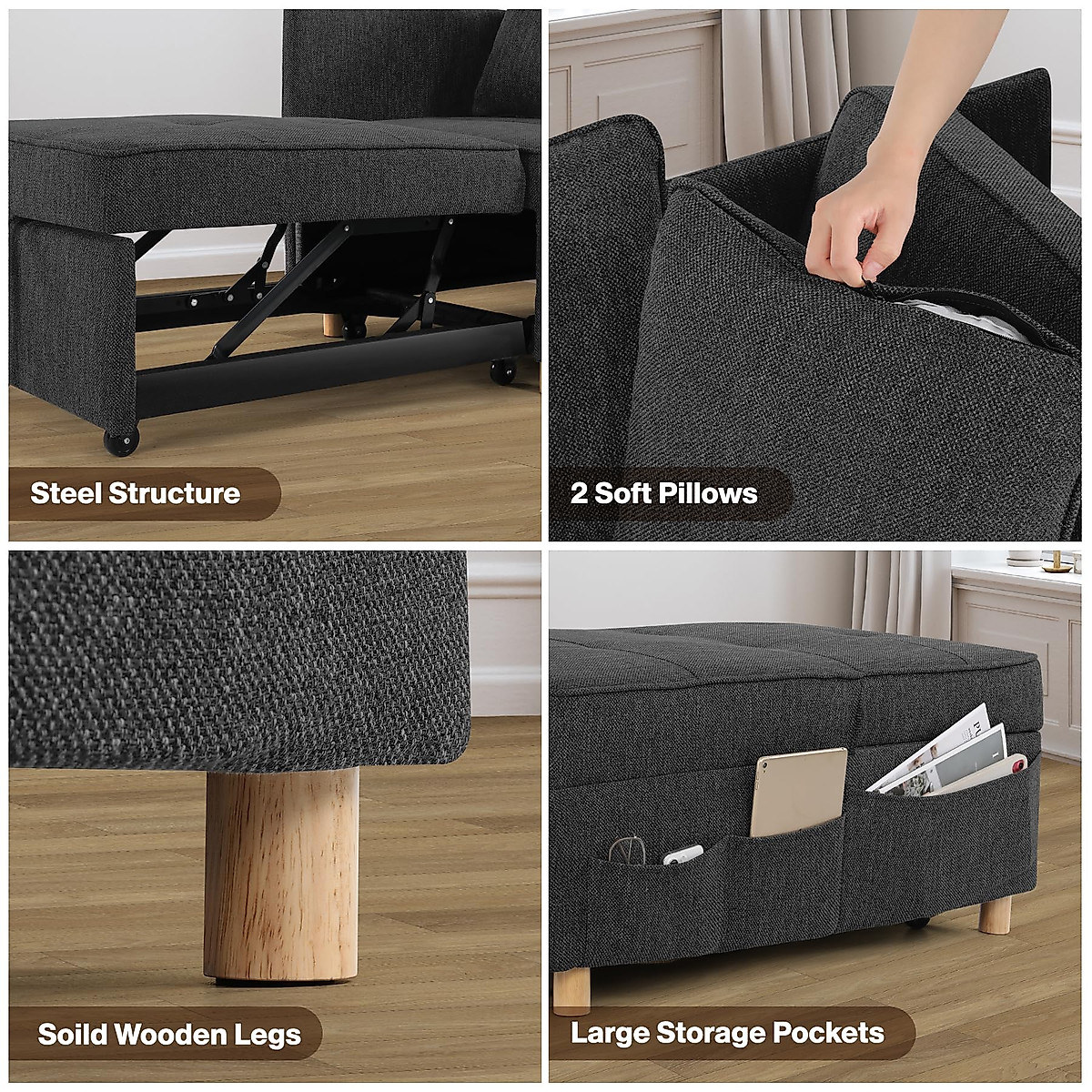 Steel Structure

2 Soft Pillows

Soild Wooden Legs

Large Storage Pockets