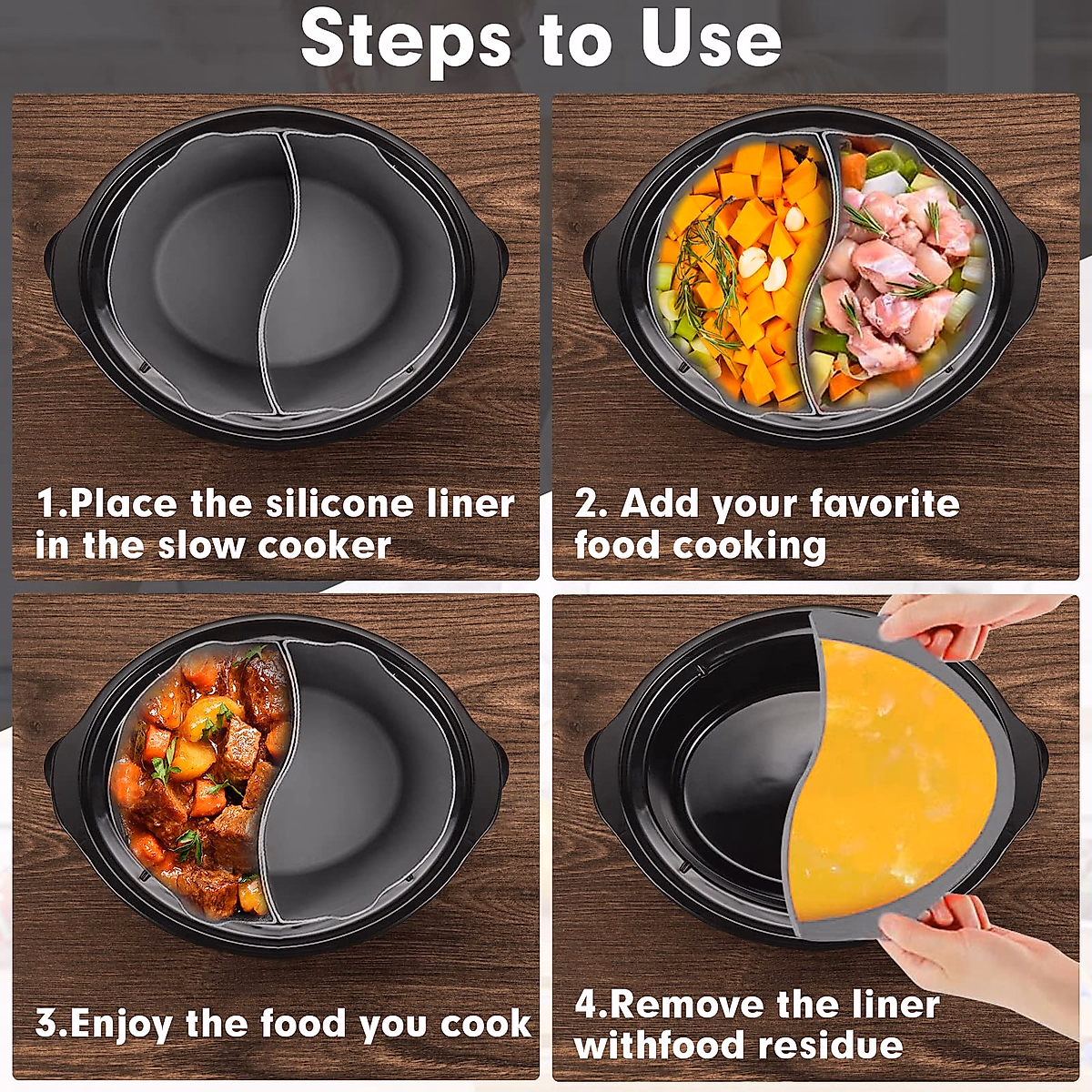 Steps to Use

1.Place the silicone liner in the slow cooker

2. Add your favorite food cooking

3.Enjoy the food you cook

4.Remove the liner withfood residue