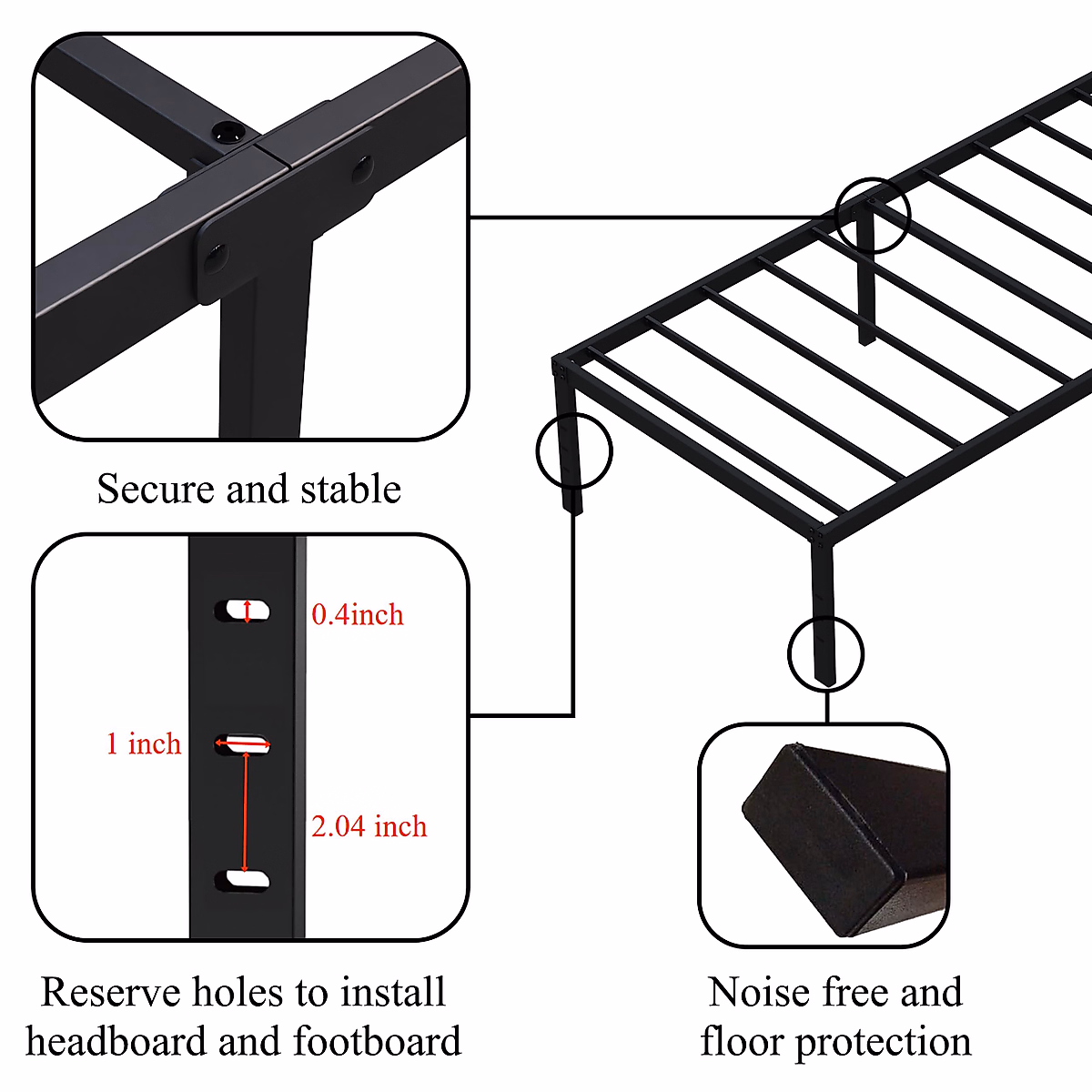 Secure and stable

0.4inch

1 inch

2.04 inch

Reserve holes to install headboard and footboard

Noise free and floor protection