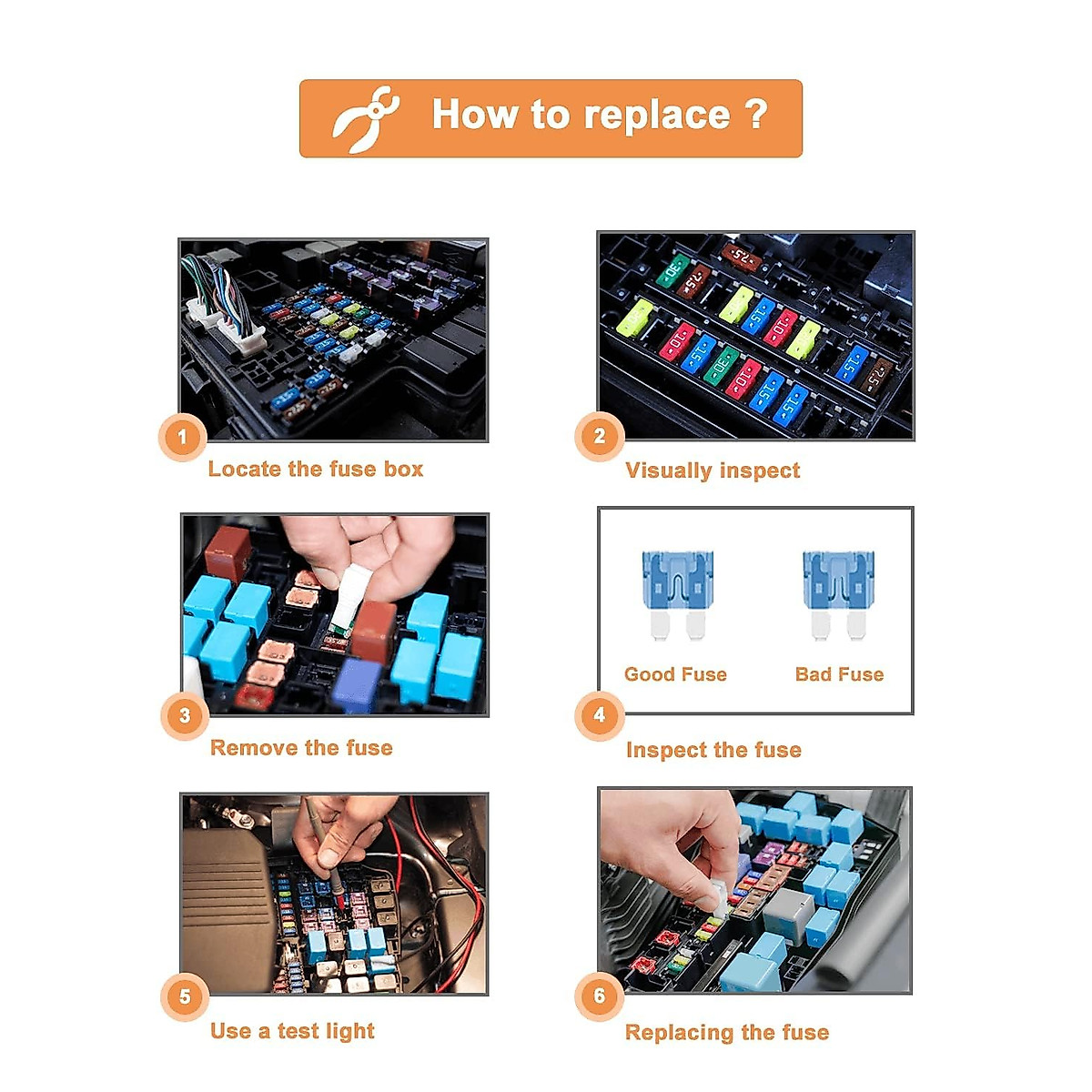 How to replace ?

1
Locate the fuse box

2
Visually inspect

3
Remove the fuse

Good Fuse
Bad Fuse

4
Inspect the fuse

5
Use a test light

6
Replacing the fuse