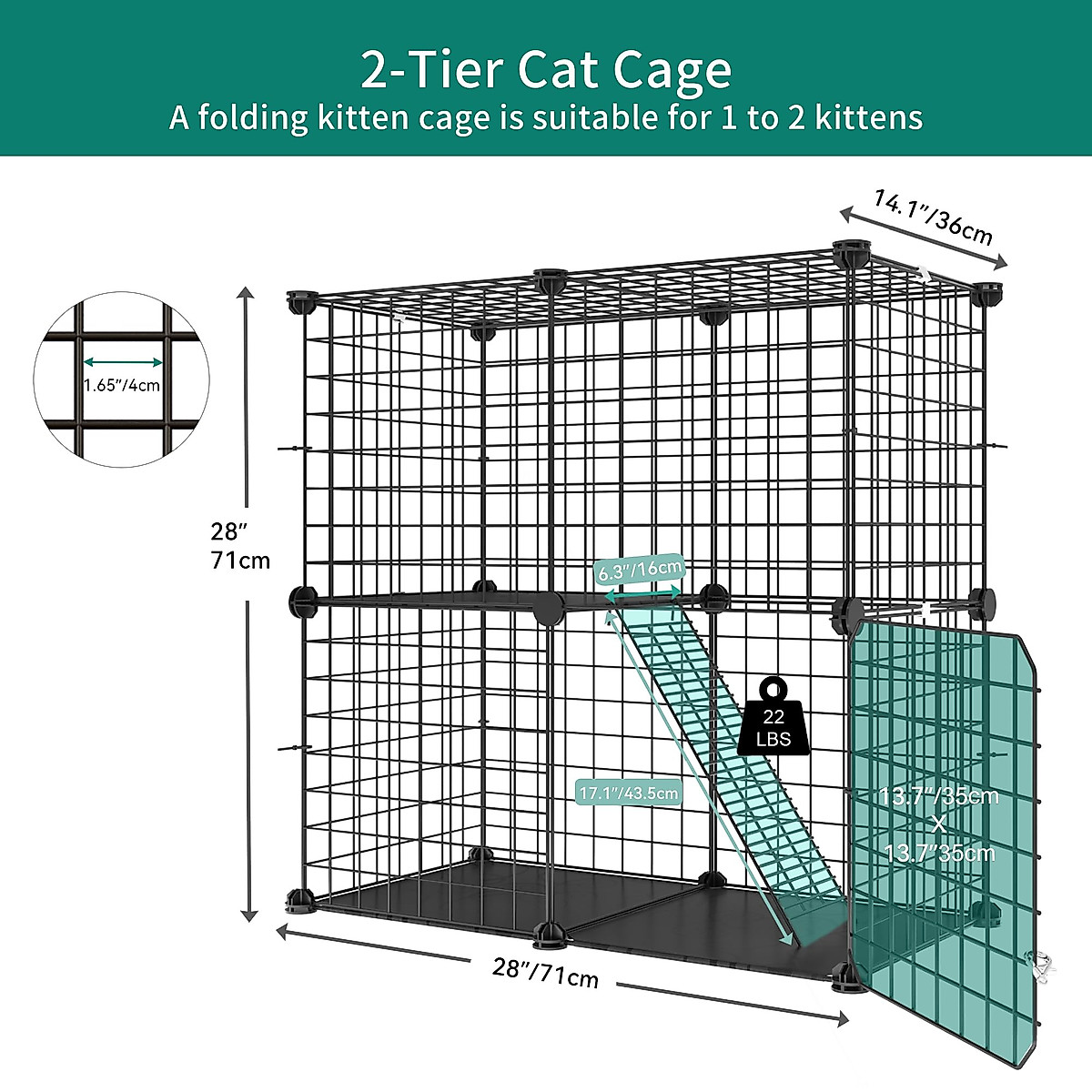 2-Tier Cat Cage
A folding kitten cage is suitable for 1 to 2 kittens

14.1″/36cm

1.65″/4cm

28″
71cm

6.3″/16cm

22
LBS

17.1″/43.5cm

13.7″/35cm
X
13.7″35cm

28″/71cm