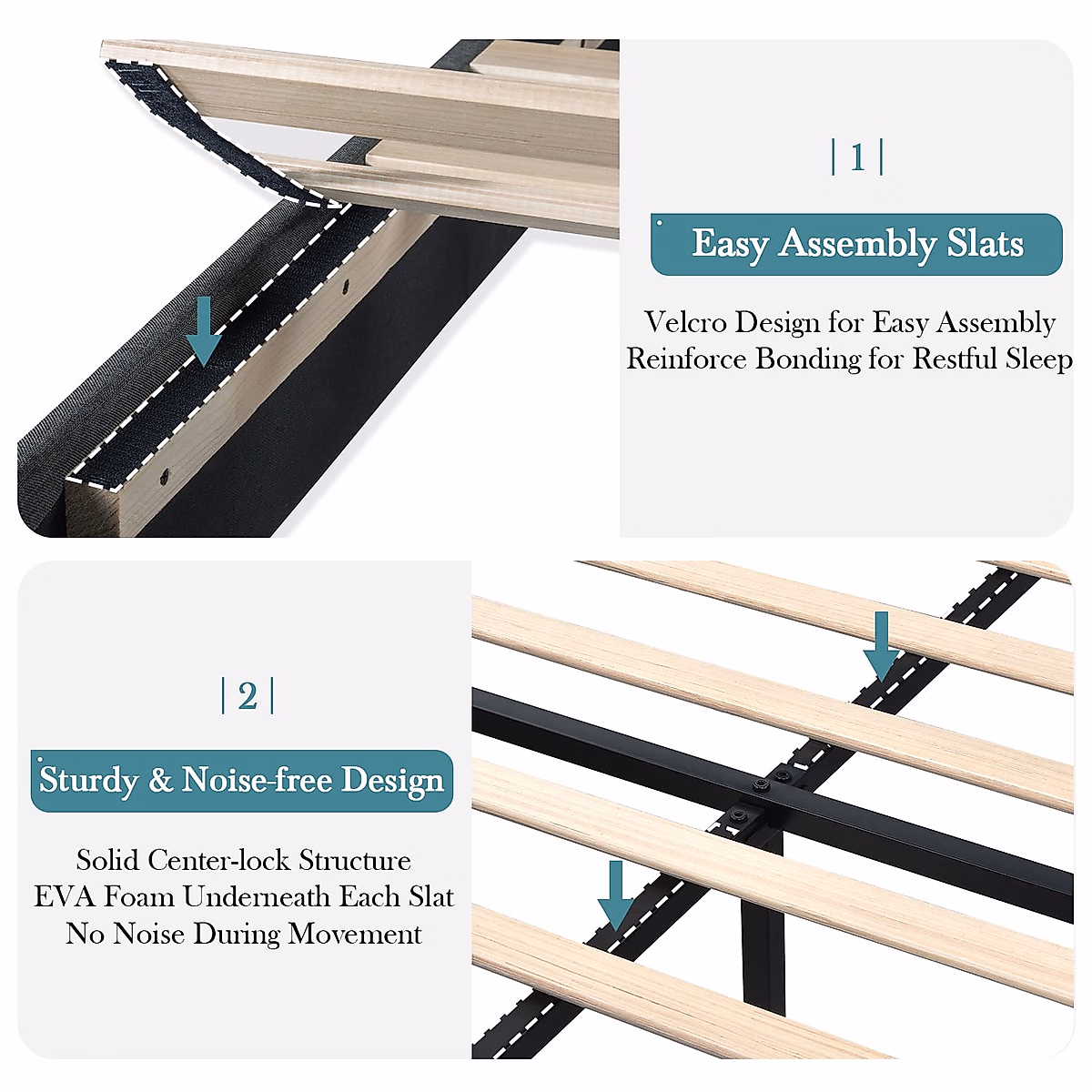 | 1 |

Easy Assembly Slats

Velcro Design for Easy Assembly
Reinforce Bonding for Restful Sleep

| 2 |

Sturdy & Noise-free Design

Solid Center-lock Structure
EVA Foam Underneath Each Slat
No Noise During Movement