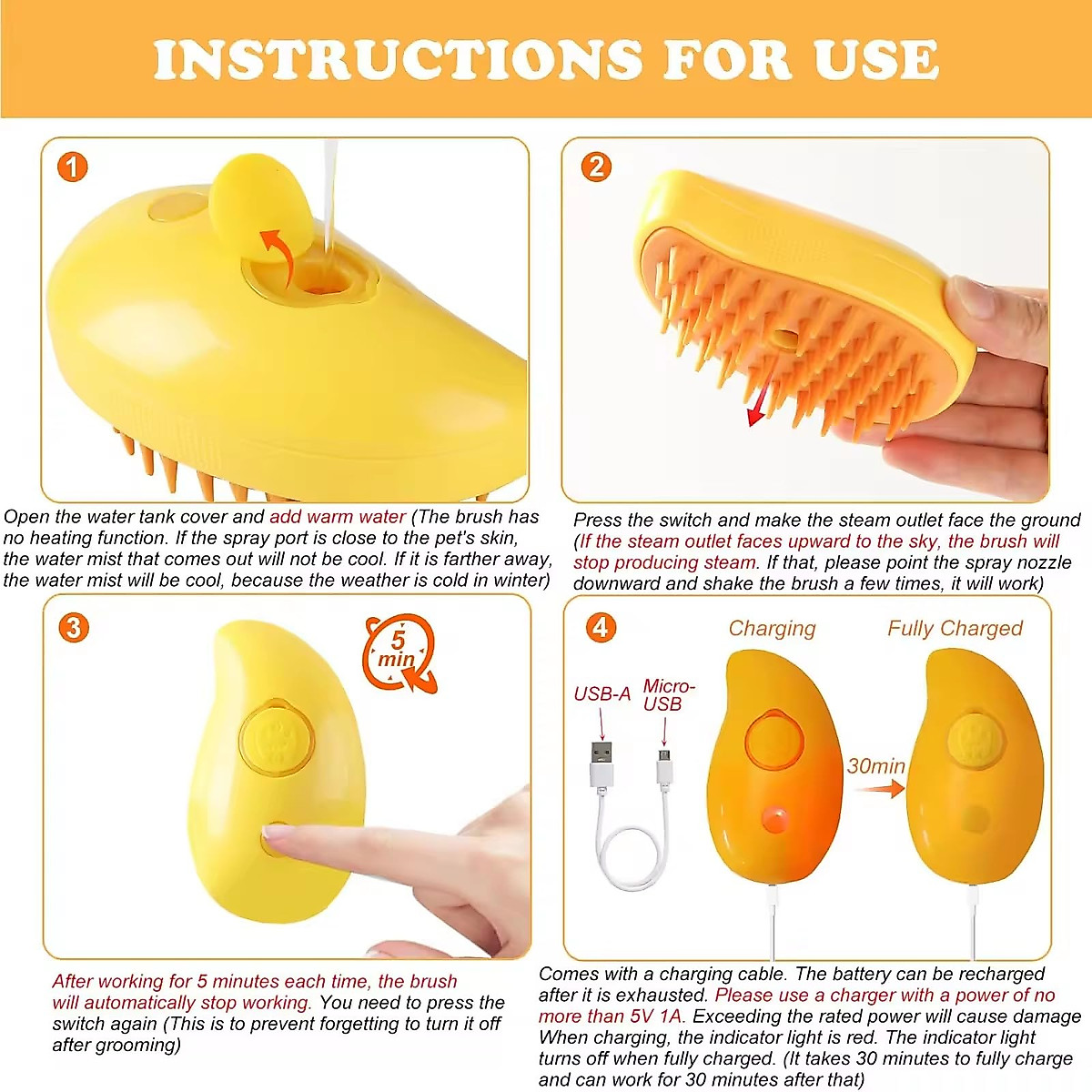 INSTRUCTIONS FOR USE

1

Open the water tank cover and add warm water (The brush has no heating function. If the spray port is close to the pet's skin, the water mist that comes out will not be cool. If it is farther away, the water mist will be cool, because the weather is cold in winter)

2

Press the switch and make the steam outlet face the ground (If the steam outlet faces upward to the sky, the brush will stop producing steam. If that, please point the spray nozzle downward and shake the brush a few times, it will work)

3

5 min

After working for 5 minutes each time, the brush will automatically stop working. You need to press the switch again (This is to prevent forgetting to turn it off after grooming)

4

Charging

Fully Charged

USB-A

Micro-USB

30min

Comes with a charging cable. The battery can be recharged after it is exhausted. Please use a charger with a power of no more than 5V 1A. Exceeding the rated power will cause damage When charging, the indicator light is red. The indicator light turns off when fully charged. (It takes 30 minutes to fully charge and can work for 30 minutes after that)