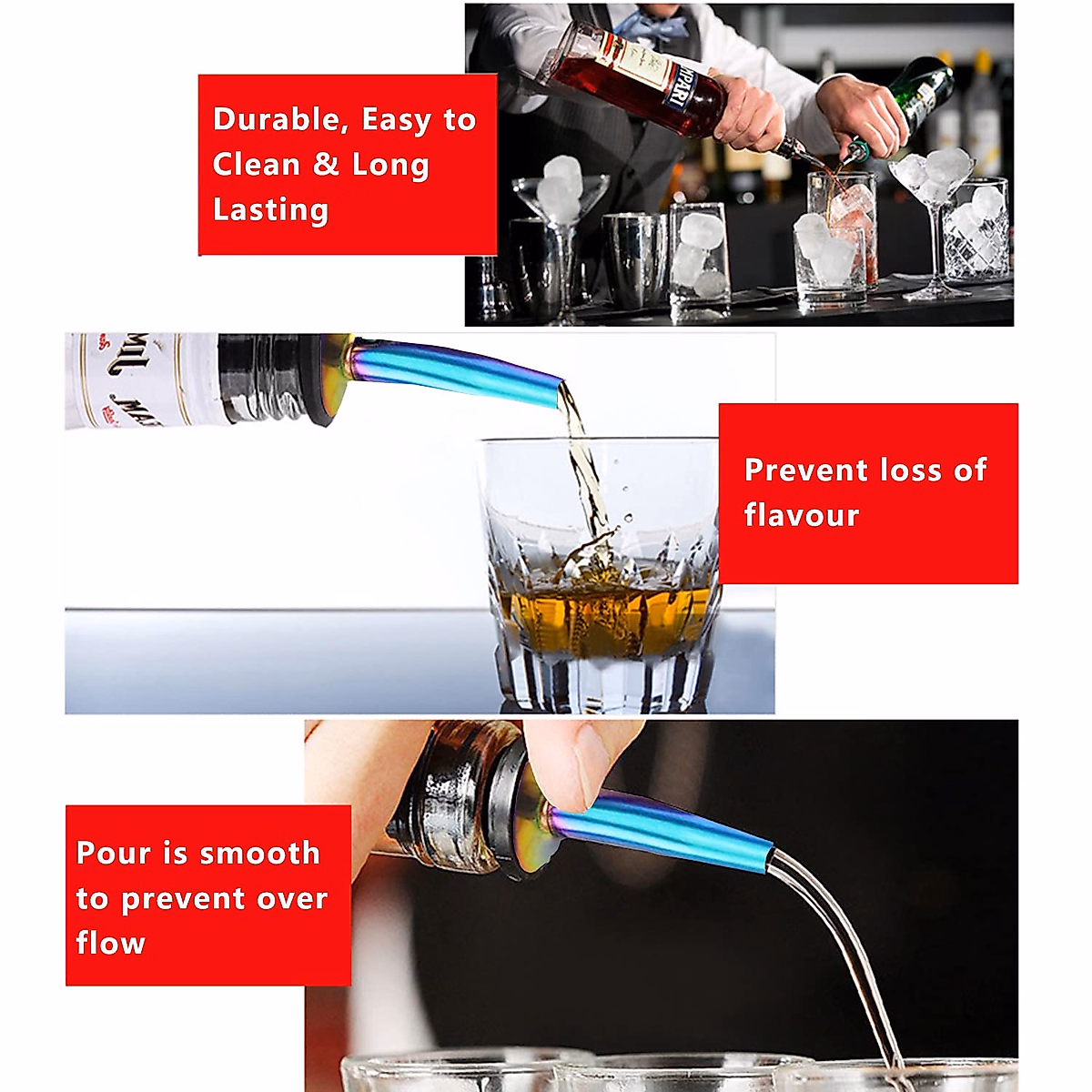 Durable, Easy to Clean & Long Lasting

MPARI

Prevent loss of flavour

Pour is smooth to prevent over flow