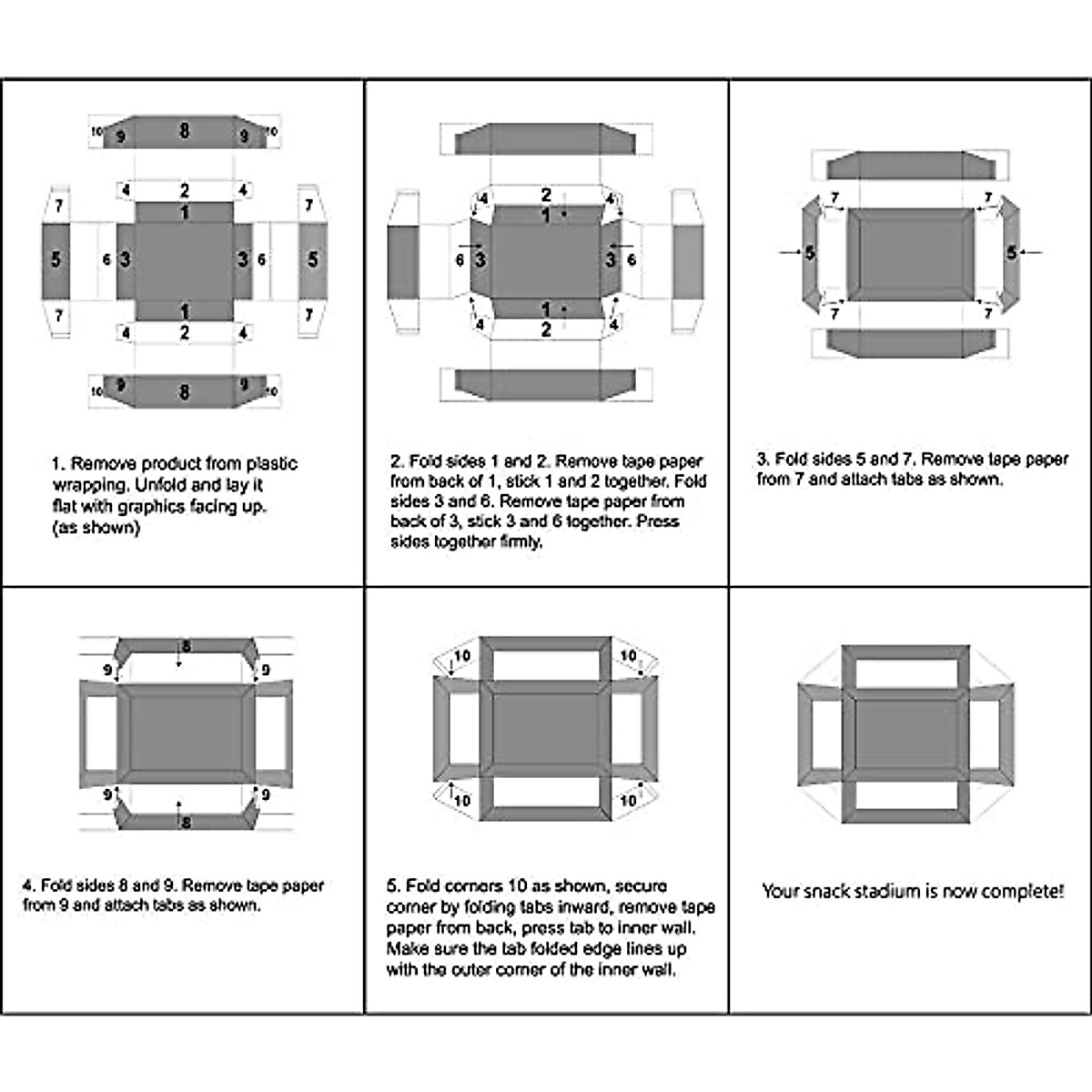 10 9 8 9 10
4 2 4
7 1 7
5 6 3 3 6 5
7 1 7
4 2 4
10 9 8 9 10

1. Remove product from plastic wrapping. Unfold and lay it flat with graphics facing up. (as shown)

4 2 4
1
6 3 3 6
1
4 2 4

2. Fold sides 1 and 2. Remove tape paper from back of 1, stick 1 and 2 together. Fold sides 3 and 6. Remove tape paper from back of 3, stick 3 and 6 together. Press sides together firmly.

7 7
5 5
7 7

3. Fold sides 5 and 7. Remove tape paper from 7 and attach tabs as shown.

8
9 9
9 9
8

4. Fold sides 8 and 9. Remove tape paper from 9 and attach tabs as shown.

10 10
10 10

5. Fold corners 10 as shown, secure corner by folding tabs inward, remove tape paper from back, press tab to inner wall. Make sure the tab folded edge lines up with the outer corner of the inner wall.

Your snack stadium is now complete!