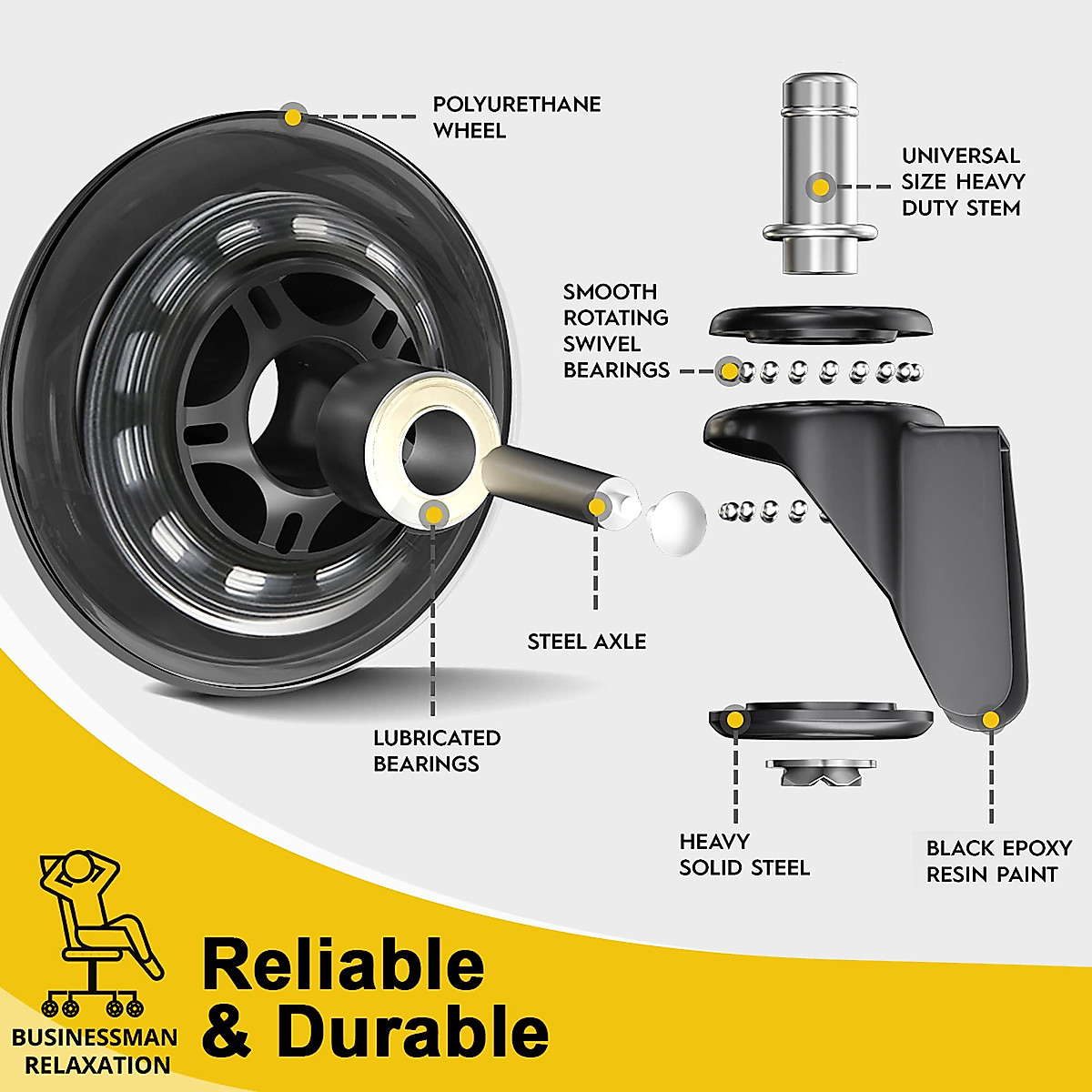 POLYURETHANE WHEEL

UNIVERSAL SIZE HEAVY DUTY STEM

SMOOTH ROTATING SWIVEL BEARINGS

STEEL AXLE

LUBRICATED BEARINGS

HEAVY SOLID STEEL

BLACK EPOXY RESIN PAINT

BUSINESSMAN RELAXATION

Reliable & Durable